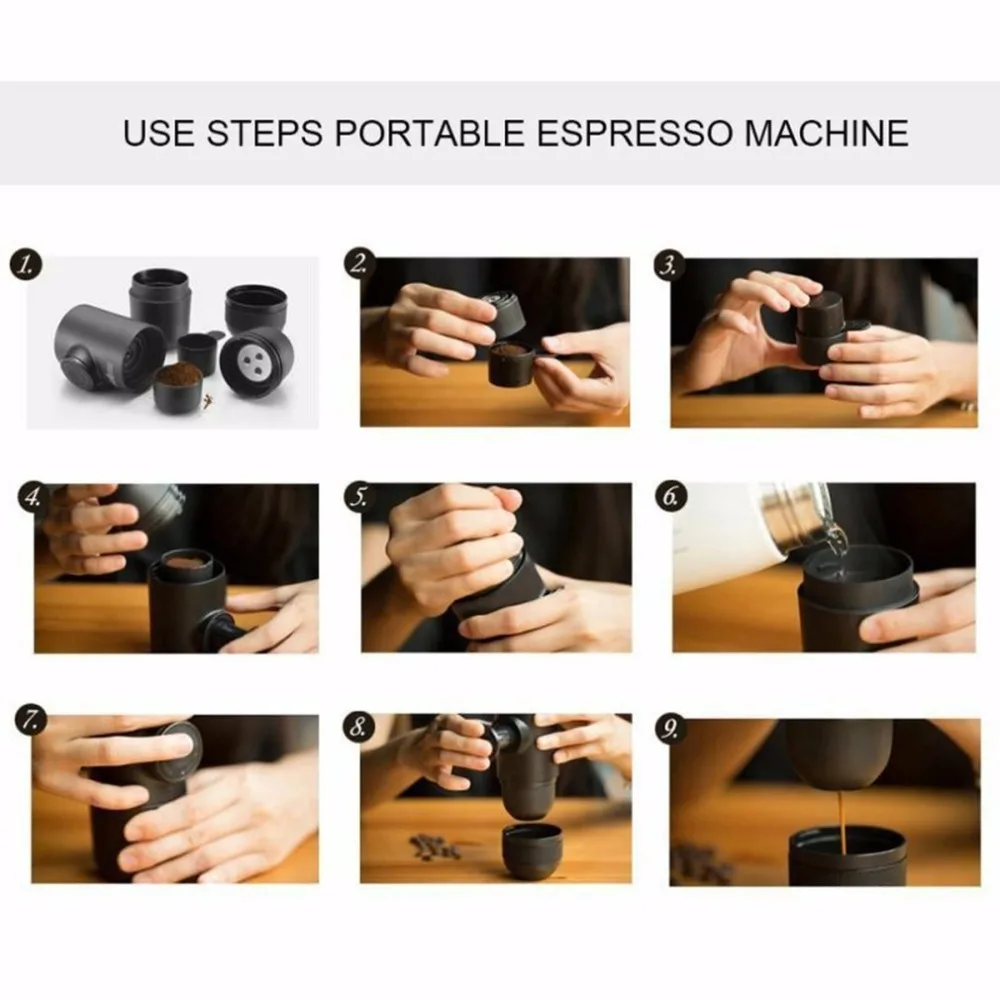 USE STEPS PORTABLE ESPRESSO MACHINE

1.

2.

3.

4.

5.

6.

7.

8.

9.