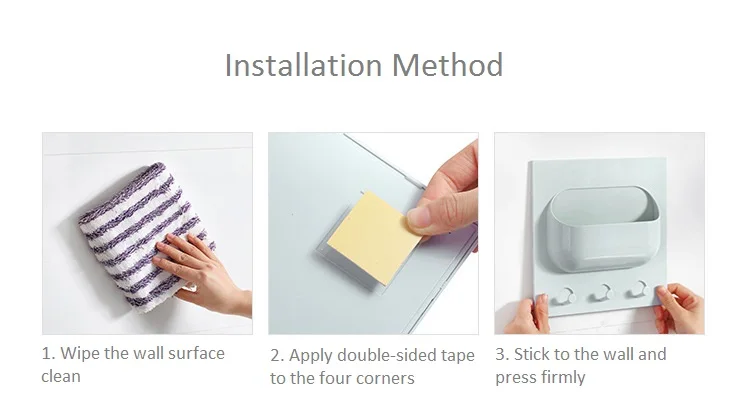 Installation Method

1. Wipe the wall surface clean

2. Apply double-sided tape to the four corners

3. Stick to the wall and press firmly