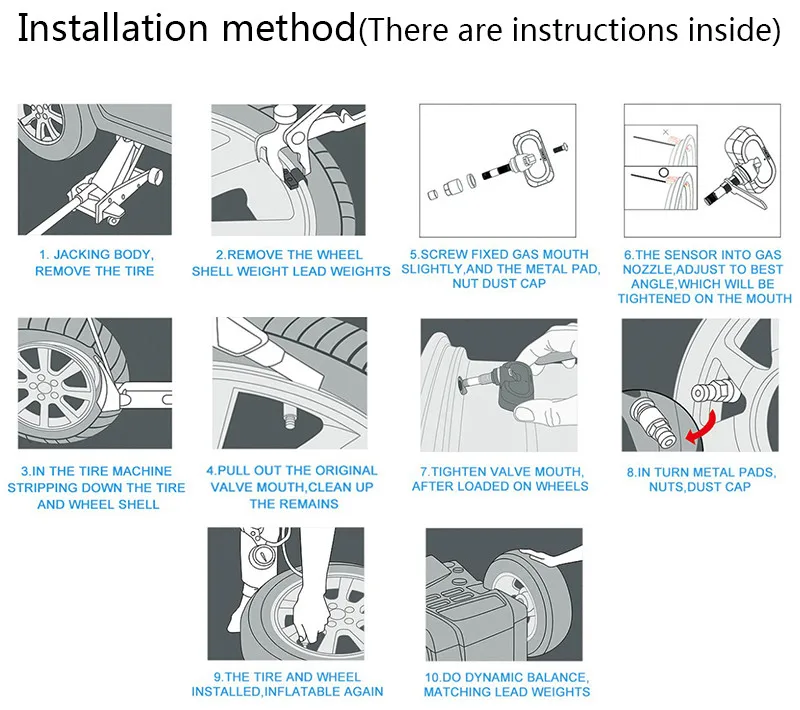 Installation method(There are instructions inside)

1. JACKING BODY, REMOVE THE TIRE

2.REMOVE THE WHEEL SHELL WEIGHT LEAD WEIGHTS

5.SCREW FIXED GAS MOUTH SLIGHTLY,AND THE METAL PAD, NUT DUST CAP

6.THE SENSOR INTO GAS NOZZLE,ADJUST TO BEST ANGLE,WHICH WILL BE TIGHTENED ON THE MOUTH

3.IN THE TIRE MACHINE STRIPPING DOWN THE TIRE AND WHEEL SHELL

4.PULL OUT THE ORIGINAL VALVE MOUTH,CLEAN UP THE REMAINS

7.TIGHTEN VALVE MOUTH, AFTER LOADED ON WHEELS

8.IN TURN METAL PADS, NUTS,DUST CAP

9.THE TIRE AND WHEEL INSTALLED,INFLATABLE AGAIN

10.DO DYNAMIC BALANCE, MATCHING LEAD WEIGHTS