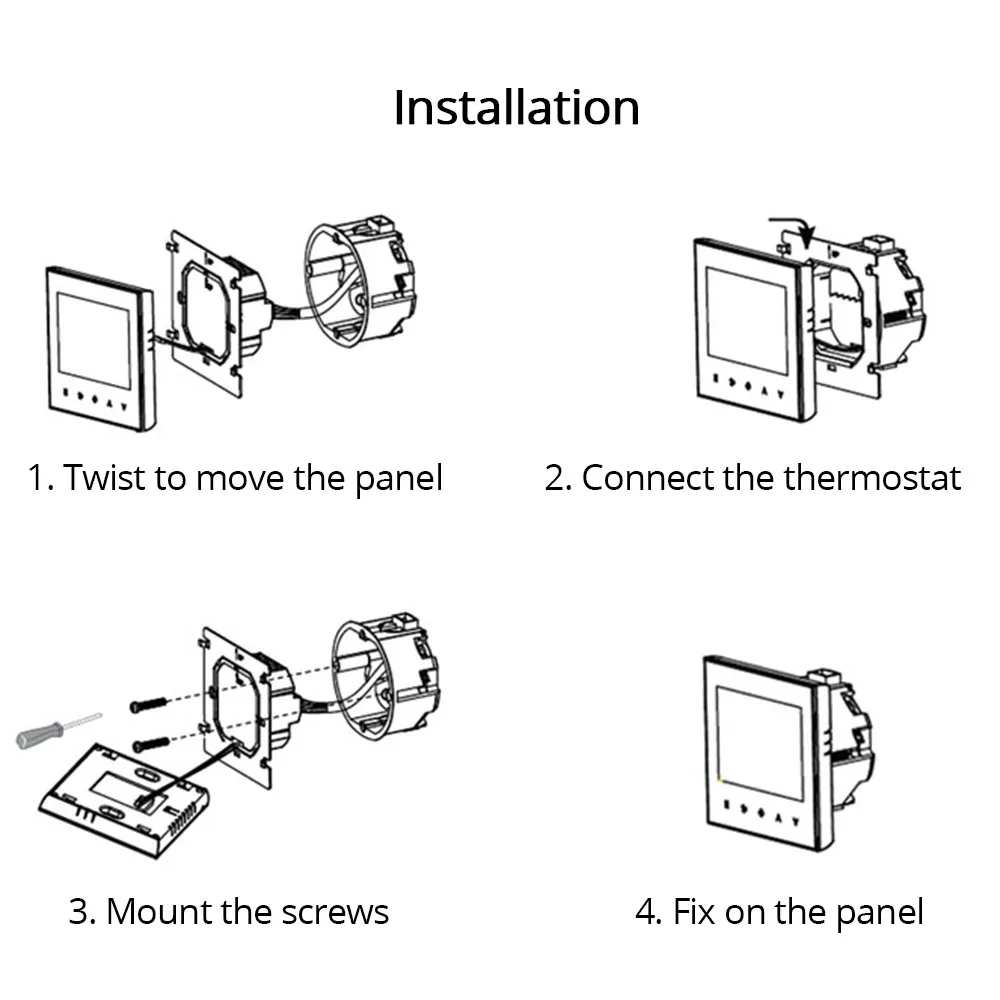 Installation

1. Twist to move the panel

2. Connect the thermostat

3. Mount the screws

4. Fix on the panel