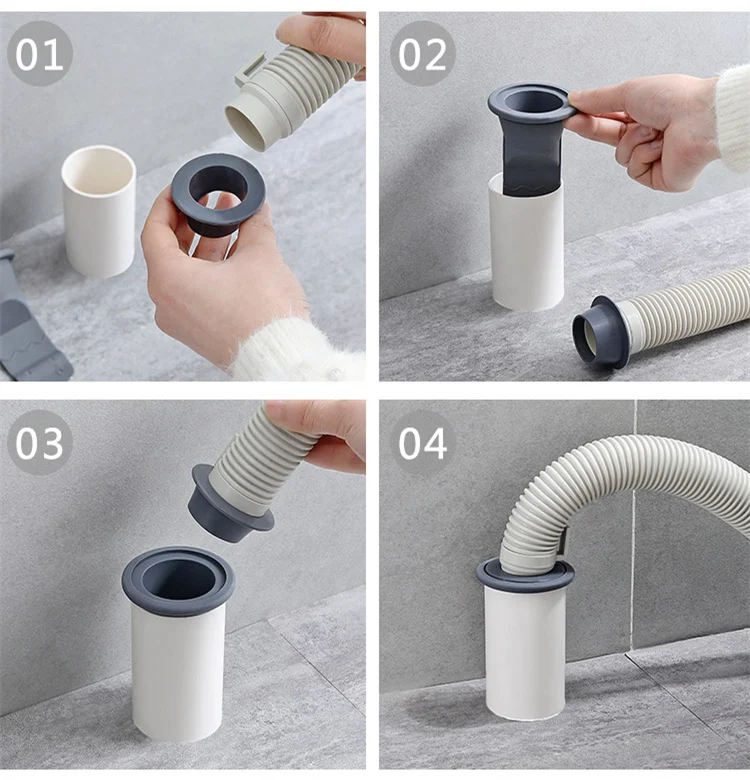 01

02

03

04