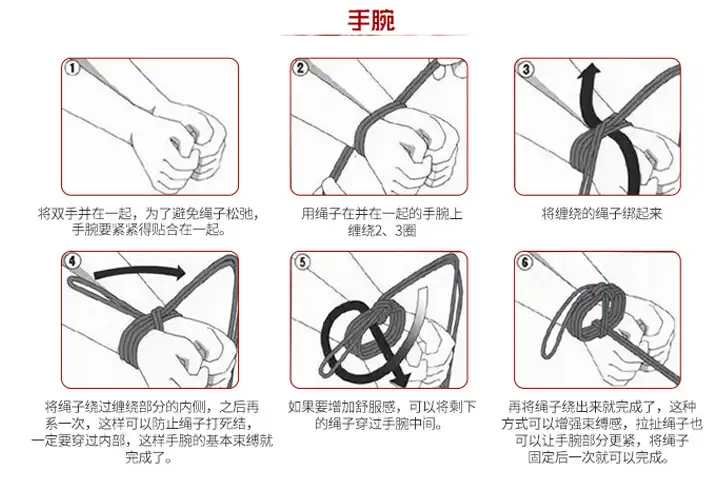 手腕

1

将双手并在一起，为了避免绳子松弛，手腕要紧紧得贴合在一起。

2

用绳子在并在一起的手腕上缠绕2、3圈

3

将缠绕的绳子绑起来

4

将绳子绕过缠绕部分的内侧，之后再系一次，这样可以防止绳子打死结，一定要穿过内部，这样手腕的基本束缚就完成了。

5

如果要增加舒服感，可以将剩下的绳子穿过手腕中间。

6

再将绳子绕出来就完成了，这种方式可以增强束缚感，拉扯绳子也可以让手腕部分更紧，将绳子固定后一次就可以完成。