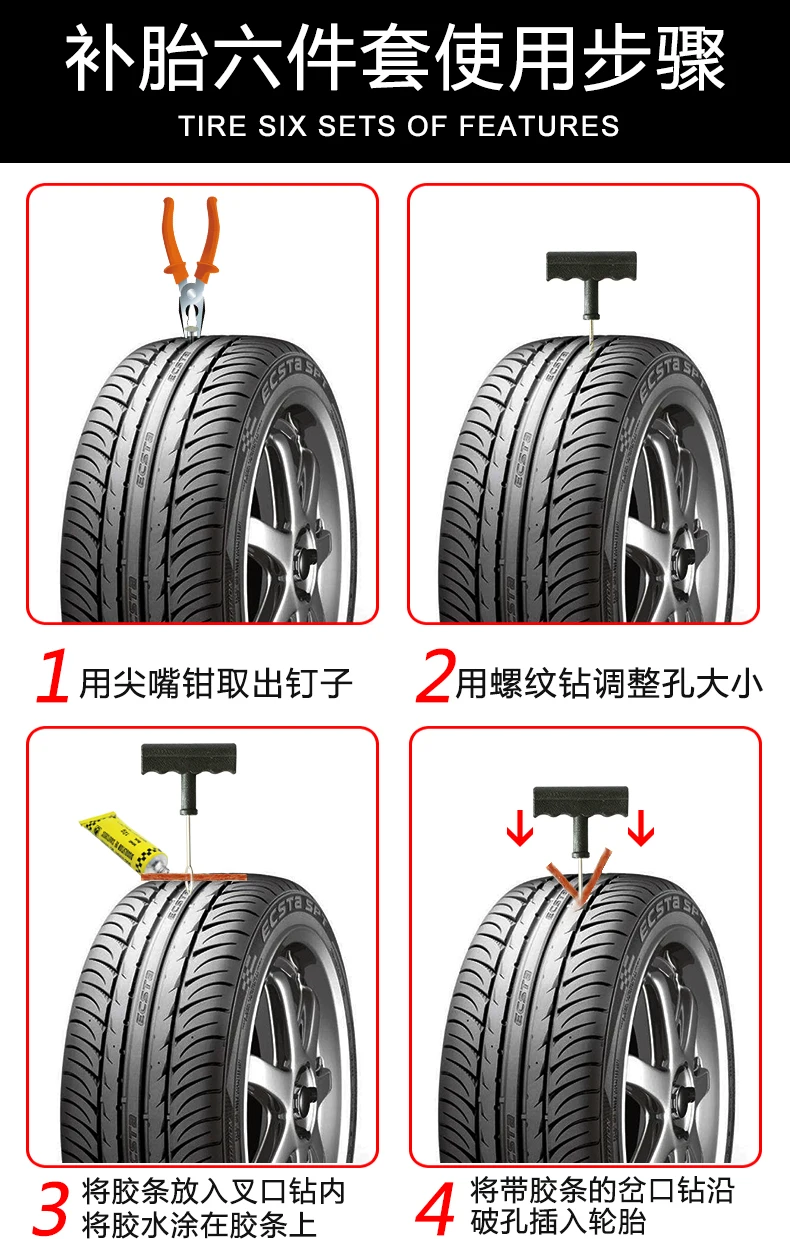 补胎六件套使用步骤

TIRE SIX SETS OF FEATURES

ECSTA SPT

ECSTA SPT

1 用尖嘴钳取出钉子

2 用螺纹钻调整孔大小

ECSTA SPT

ECSTA SPT

3 将胶条放入叉口钻内 将胶水涂在胶条上

4 将带胶条的岔口钻沿 破孔插入轮胎