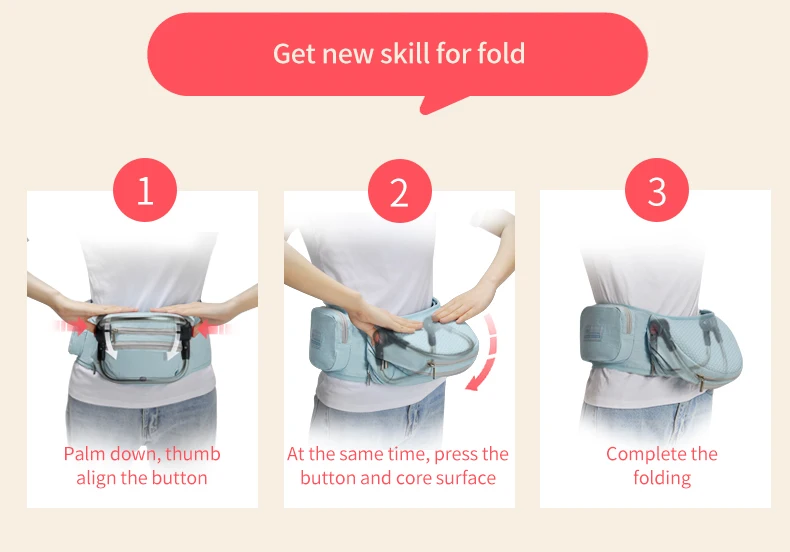 Get new skill for fold

1

Palm down, thumb align the button

2

At the same time, press the button and core surface

3

Complete the folding