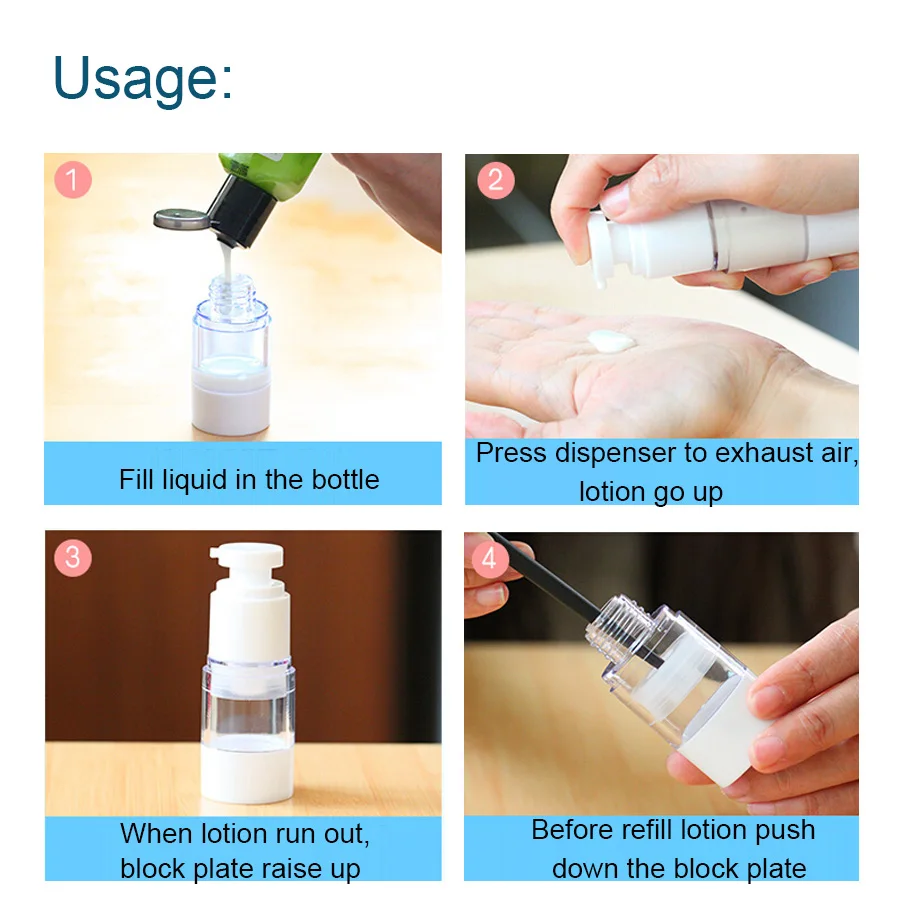 Usage:

1

Fill liquid in the bottle

2

Press dispenser to exhaust air, lotion go up

3

When lotion run out, block plate raise up

4

Before refill lotion push down the block plate