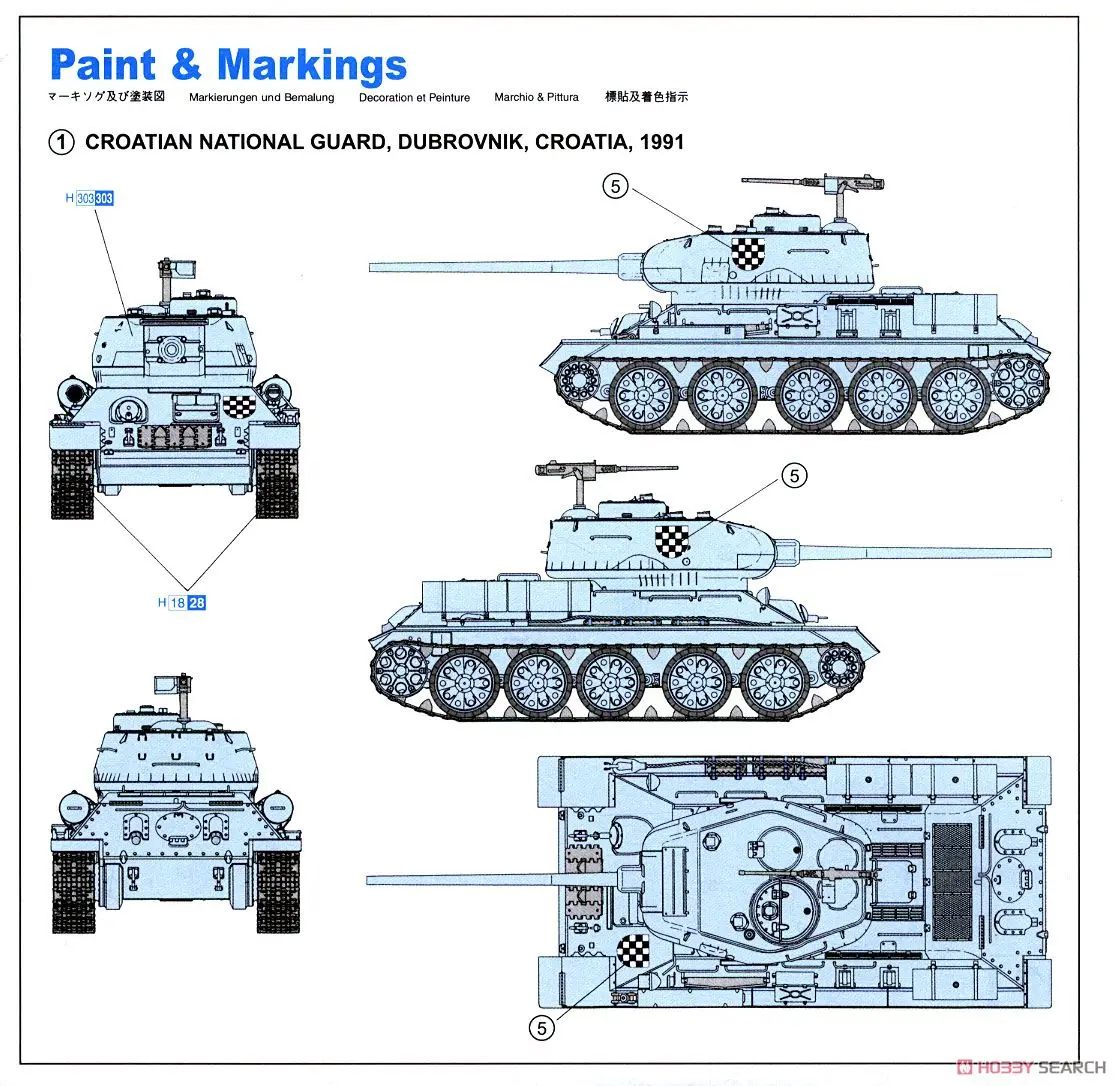 Paint & Markings
マーキソグ及び塗装図 Markierungen und Bemalung Decoration et Peinture Marchio & Pittura 標貼及着色指示

1 CROATIAN NATIONAL GUARD, DUBROVNIK, CROATIA, 1991

H 303 303

5

5

H 18 28

5

HOBBY SEARCH