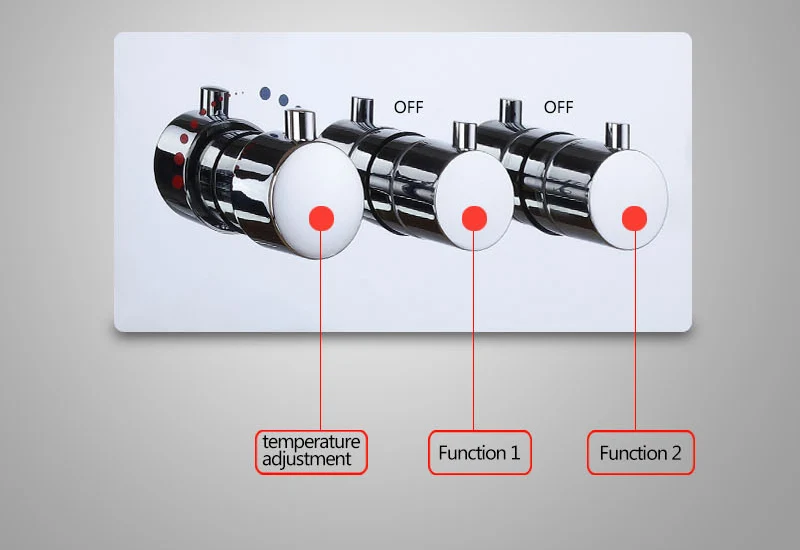 OFF

OFF

temperature adjustment

Function 1

Function 2