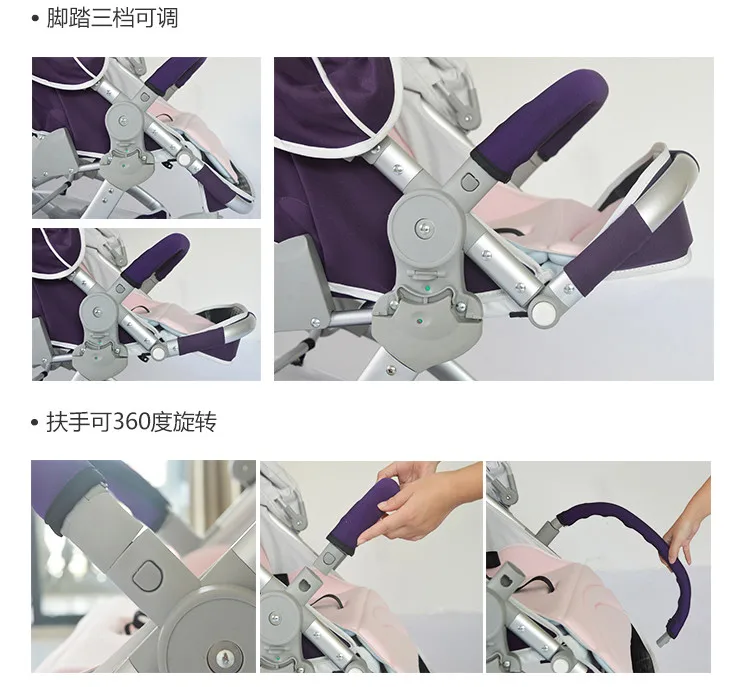 • 脚踏三档可调

• 扶手可360度旋转