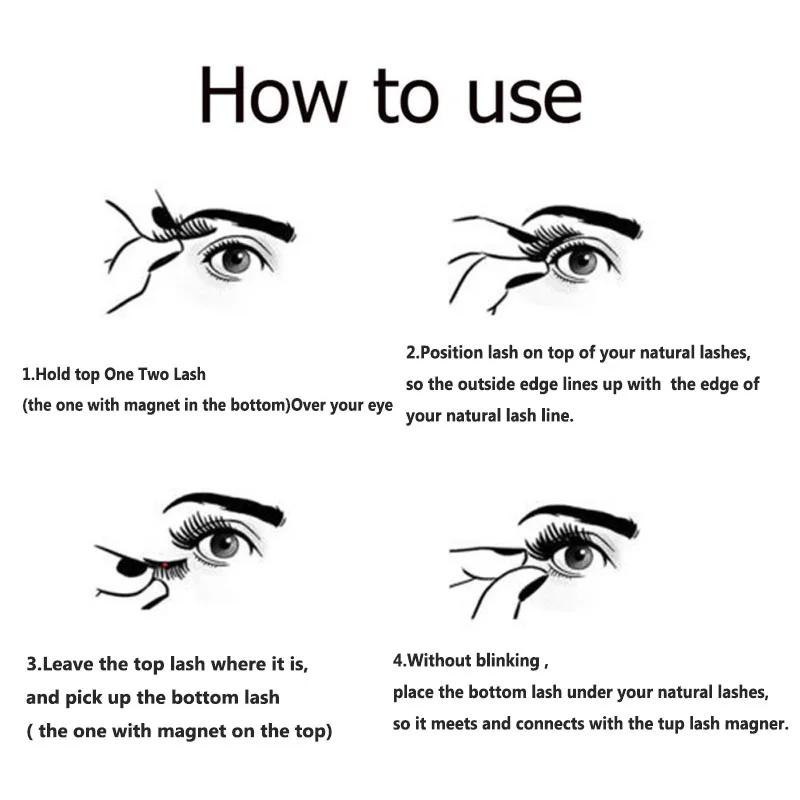 How to use

1.Hold top One Two Lash
(the one with magnet in the bottom)Over your eye

2.Position lash on top of your natural lashes, so the outside edge lines up with the edge of your natural lash line.

3.Leave the top lash where it is, and pick up the bottom lash ( the one with magnet on the top)

4.Without blinking ,
place the bottom lash under your natural lashes, so it meets and connects with the tup lash magner.