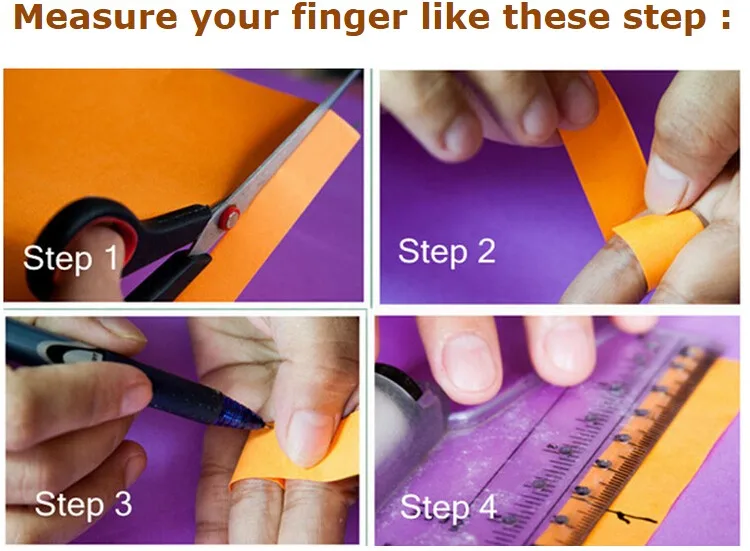 Measure your finger like these step :

Step 1

Step 2

Step 3

Step 4