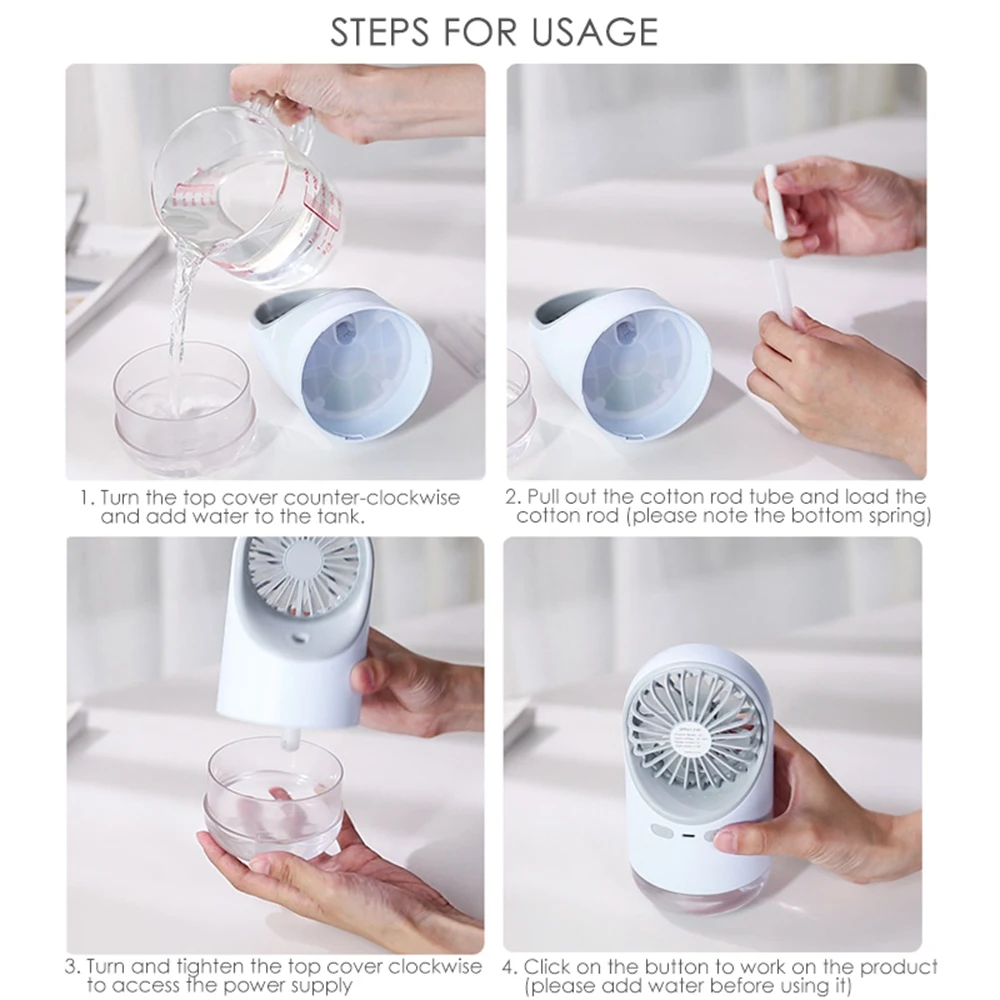 STEPS FOR USAGE

1. Turn the top cover counter-clockwise and add water to the tank.

2. Pull out the cotton rod tube and load the cotton rod (please note the bottom spring)

3. Turn and tighten the top cover clockwise to access the power supply

4. Click on the button to work on the product (please add water before using it)