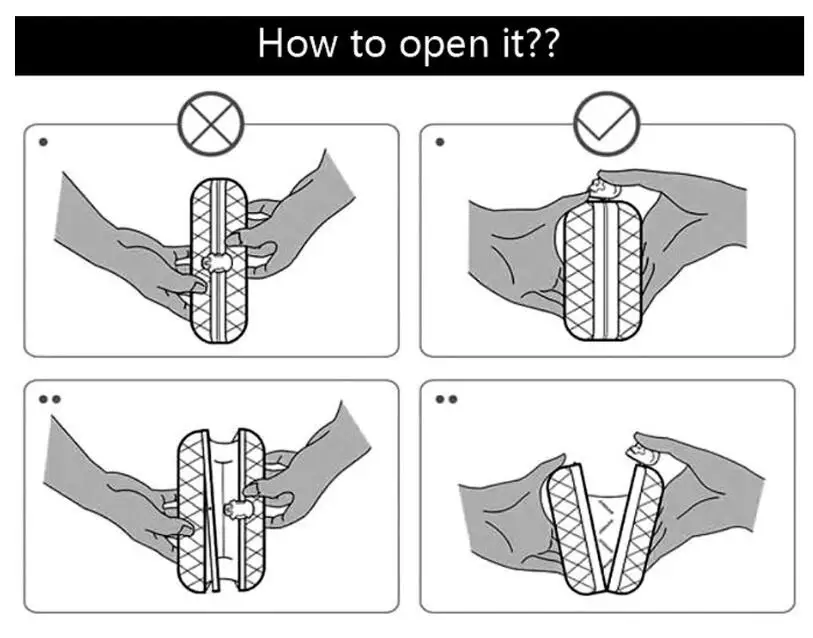 How to open it??