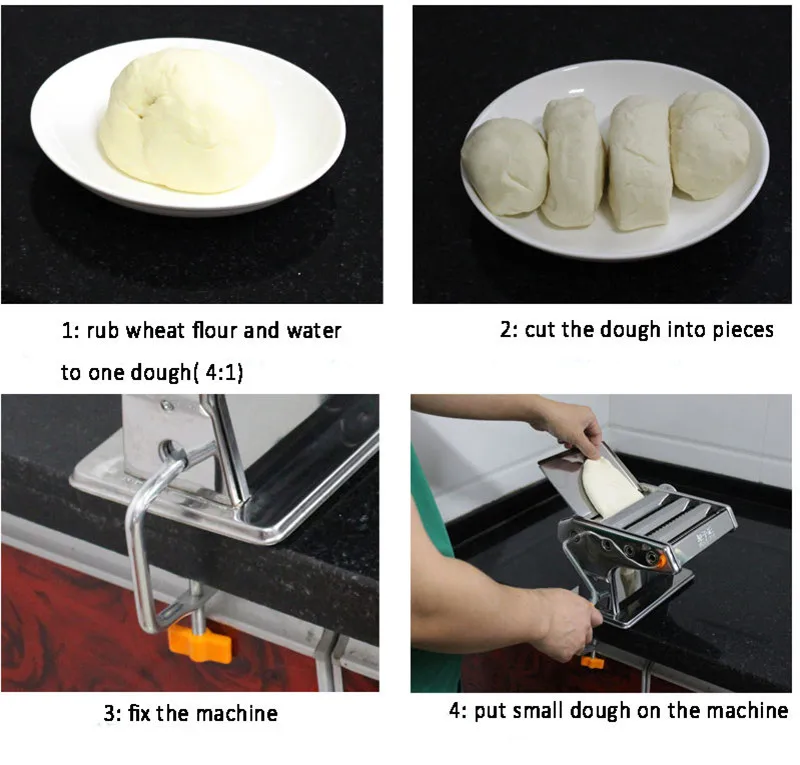 1: rub wheat flour and water to one dough( 4:1)

2: cut the dough into pieces

3: fix the machine

4: put small dough on the machine