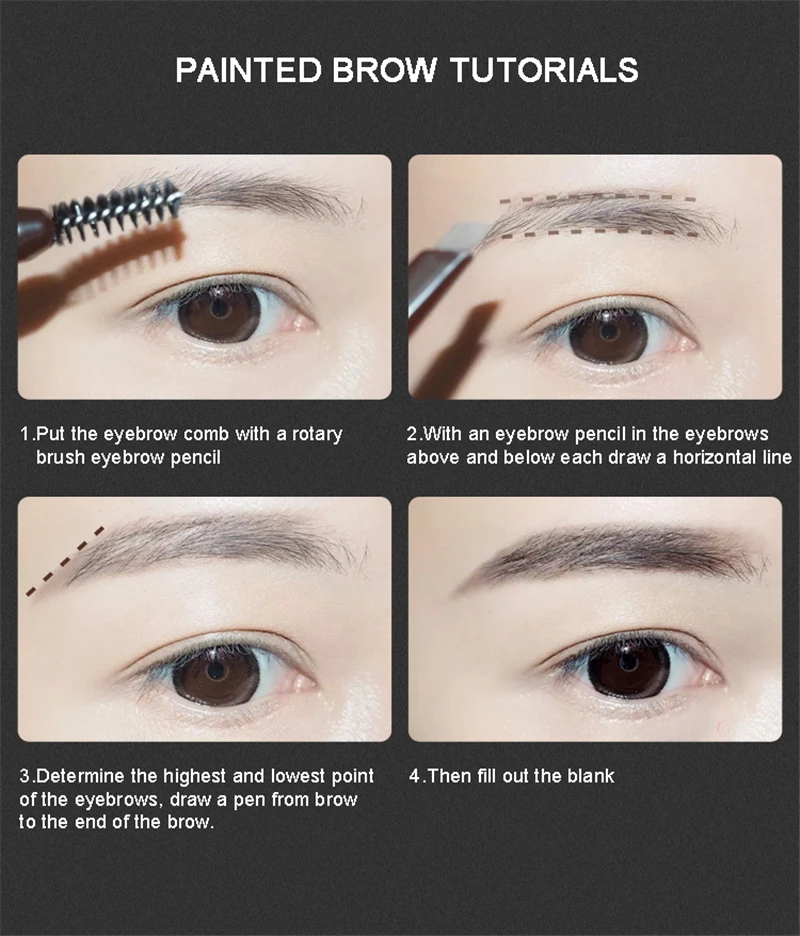 PAINTED BROW TUTORIALS

1.Put the eyebrow comb with a rotary brush eyebrow pencil

2.With an eyebrow pencil in the eyebrows above and below each draw a horizontal line

3.Determine the highest and lowest point of the eyebrows, draw a pen from brow to the end of the brow.

4.Then fill out the blank