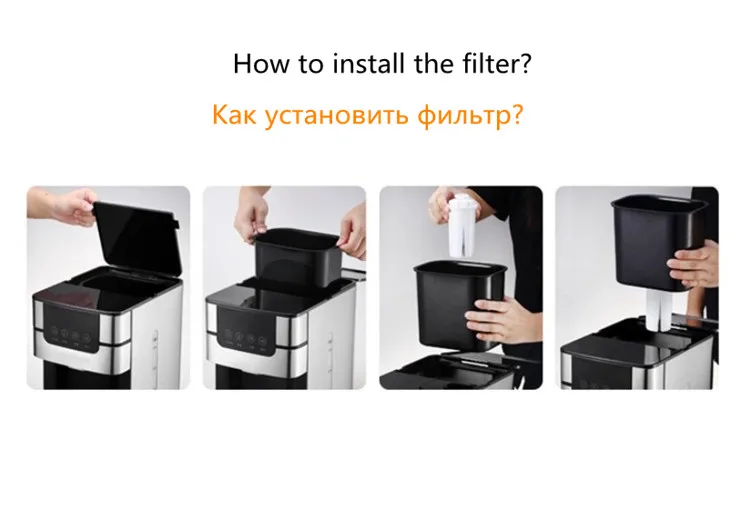 How to install the filter?

Как установить фильтр?