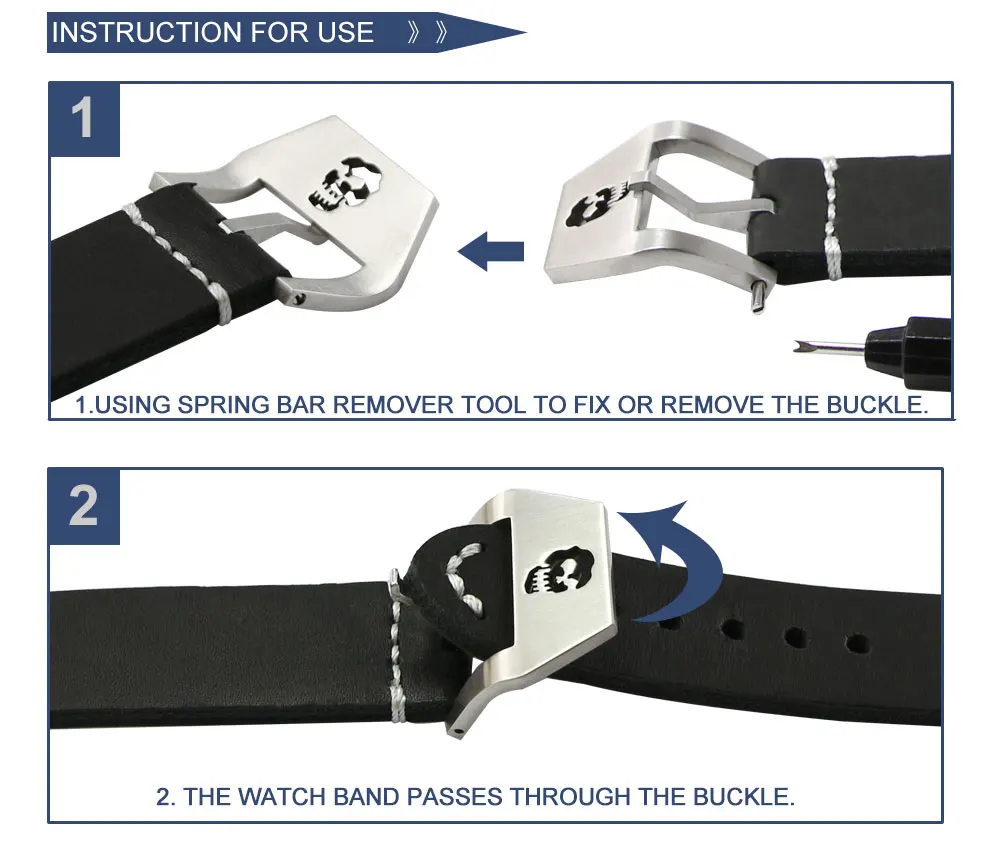 INSTRUCTION FOR USE 》》

1

1.USING SPRING BAR REMOVER TOOL TO FIX OR REMOVE THE BUCKLE.

2

2. THE WATCH BAND PASSES THROUGH THE BUCKLE.