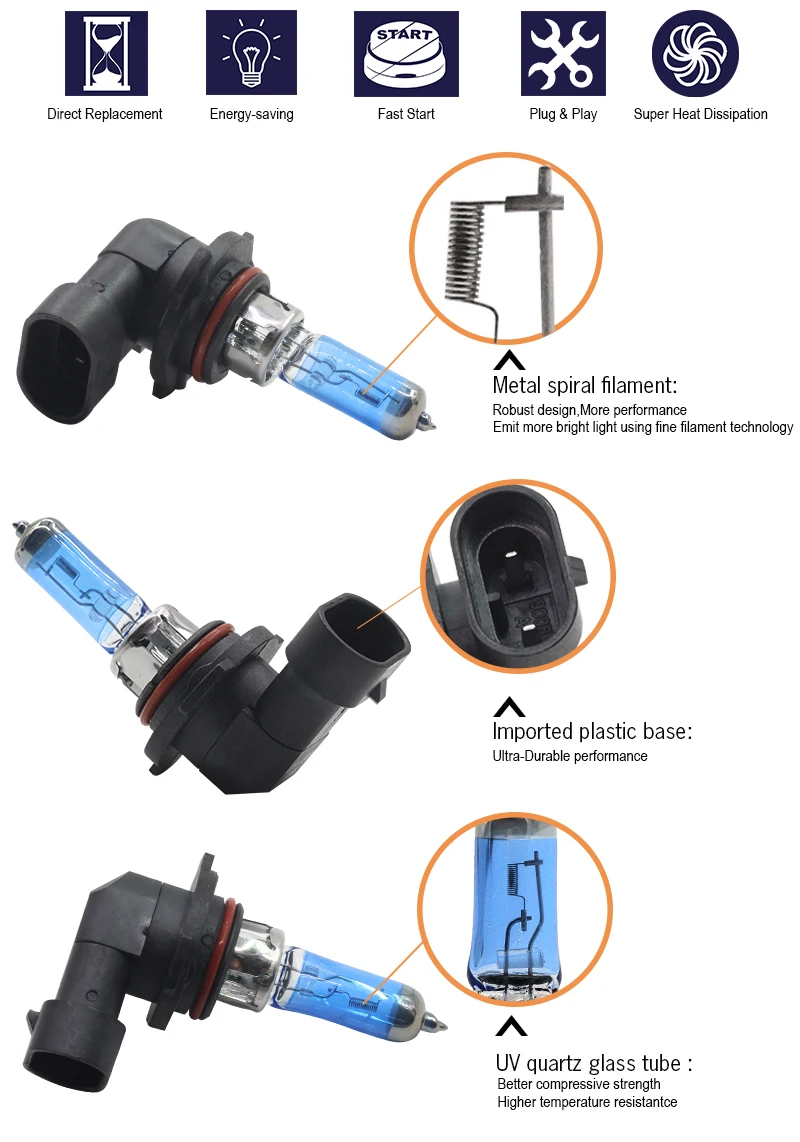 START

Direct Replacement

Energy-saving

Fast Start

Plug & Play

Super Heat Dissipation

Metal spiral filament:
Robust design,More performance
Emit more bright light using fine filament technology

Imported plastic base:
Ultra-Durable performance

UV quartz glass tube :
Better compressive strength
Higher temperature resistantce