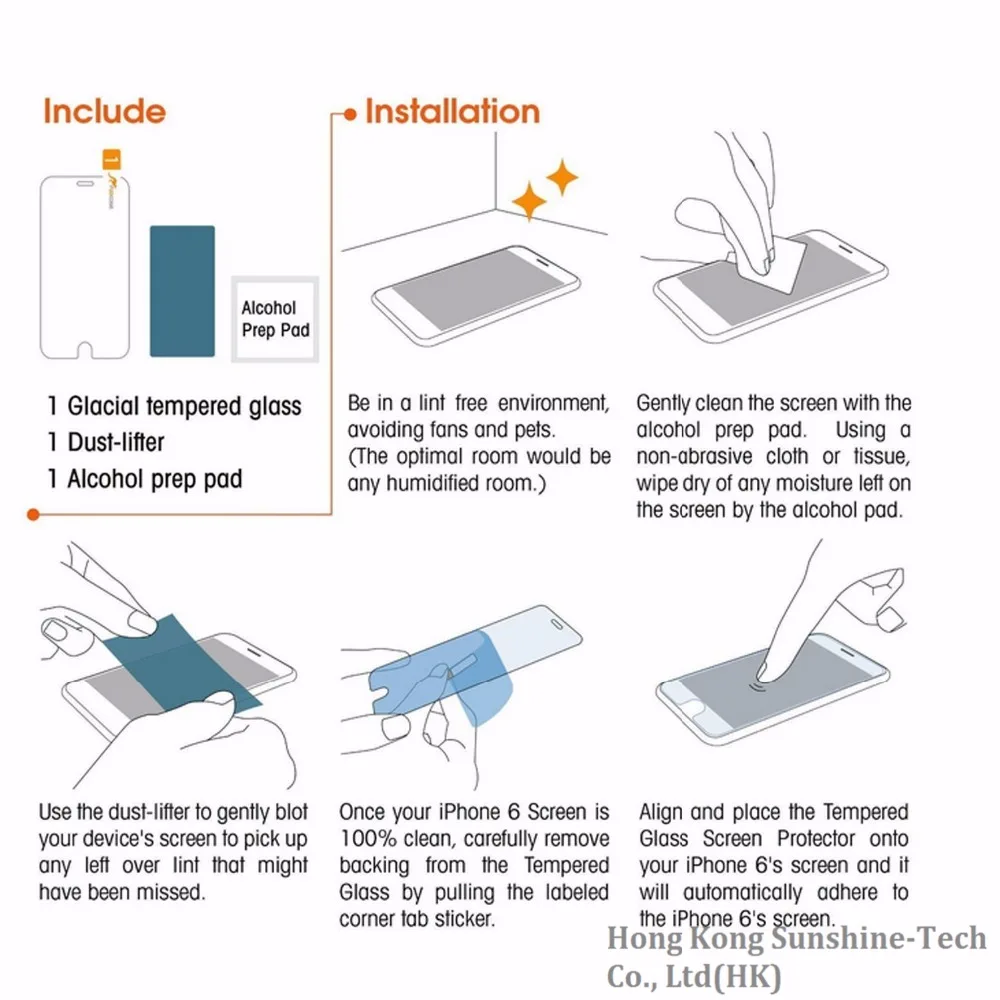 Include

Alcohol Prep Pad

1 Glacial tempered glass
1 Dust-lifter
1 Alcohol prep pad

Installation

Be in a lint free environment, avoiding fans and pets. (The optimal room would be any humidified room.)

Gently clean the screen with the alcohol prep pad. Using a non-abrasive cloth or tissue, wipe dry of any moisture left on the screen by the alcohol pad.

Use the dust-lifter to gently blot your device's screen to pick up any left over lint that might have been missed.

Once your iPhone 6 Screen is 100% clean, carefully remove backing from the Tempered Glass by pulling the labeled corner tab sticker.

Align and place the Tempered Glass Screen Protector onto your iPhone 6's screen and it will automatically adhere to the iPhone 6's screen.

Hong Kong Sunshine-Tech Co., Ltd(HK)