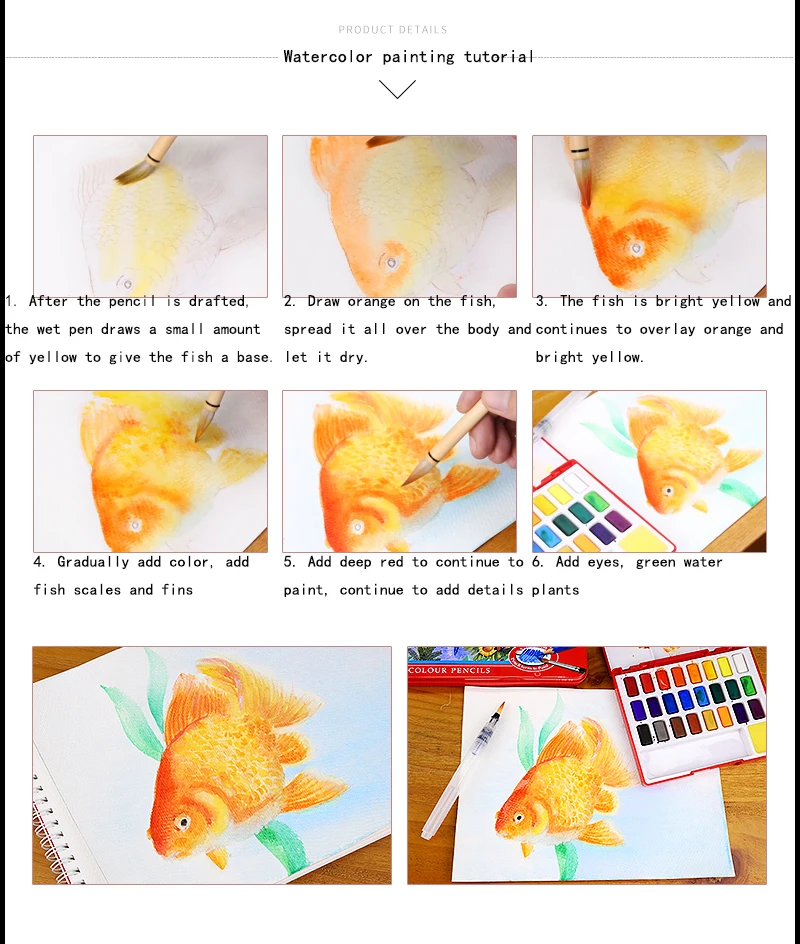 PRODUCT DETAILS

Watercolor painting tutorial

1. After the pencil is drafted, the wet pen draws a small amount of yellow to give the fish a base.

2. Draw orange on the fish, spread it all over the body and let it dry.

3. The fish is bright yellow and continues to overlay orange and bright yellow.

4. Gradually add color, add fish scales and fins

5. Add deep red to continue to paint, continue to add details

6. Add eyes, green water plants

COLOUR PENCILS