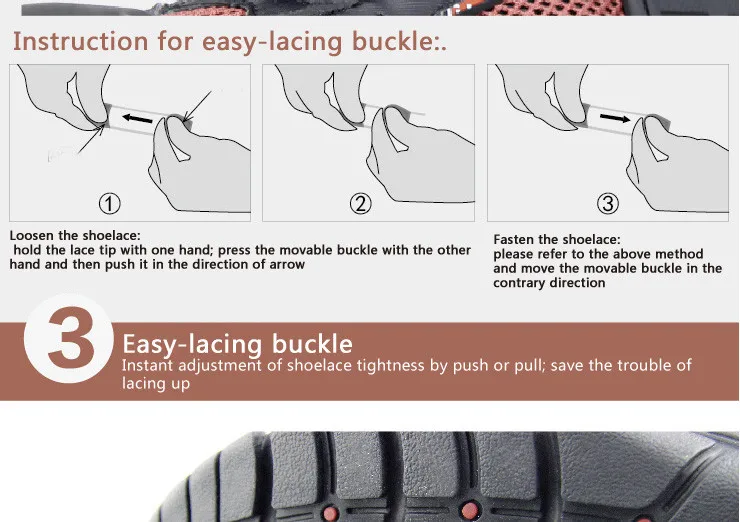 Instruction for easy-lacing buckle:.

①

②

③

Loosen the shoelace:
hold the lace tip with one hand; press the movable buckle with the other hand and then push it in the direction of arrow

Fasten the shoelace:
please refer to the above method and move the movable buckle in the contrary direction

3

Easy-lacing buckle
Instant adjustment of shoelace tightness by push or pull; save the trouble of lacing up