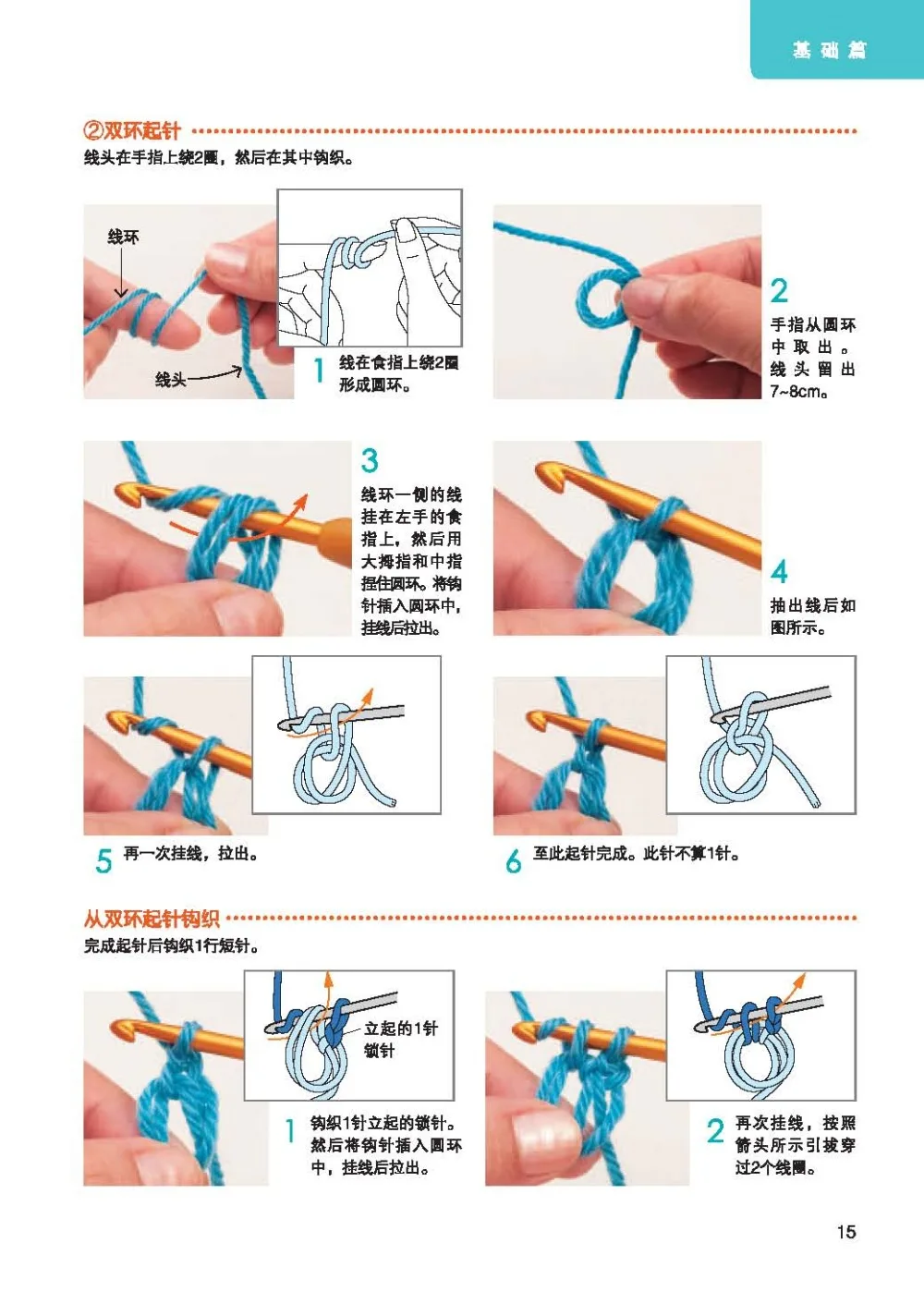 基础篇

②双环起针

线头在手指上绕2圈，然后在其中钩织。

线环

线头

1 线在食指上绕2圈形成圆环。

2 手指从圆环中取出。线头留出7~8cm。

3 线环一侧的线挂在左手的食指上，然后用大拇指和中指捏住圆环。将钩针插入圆环中，挂线后拉出。

4 抽出线后如图所示。

5 再一次挂线，拉出。

6 至此起针完成。此针不算1针。

从双环起针钩织

完成起针后钩织1行短针。

立起的1针锁针

1 钩织1针立起的锁针。然后将钩针插入圆环中，挂线后拉出。

2 再次挂线，按照箭头所示引拔穿过2个线圈。

15