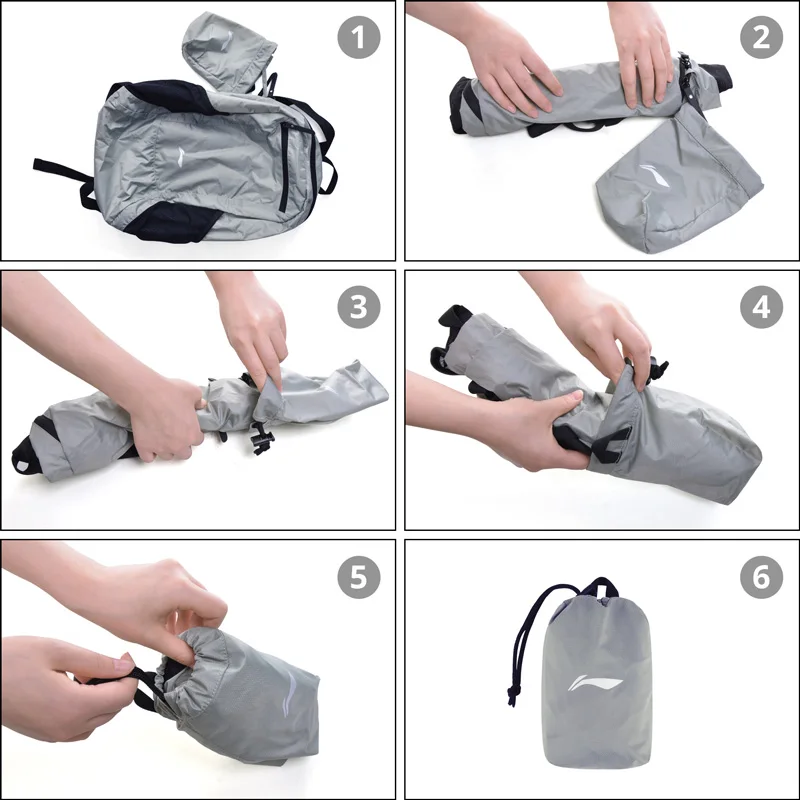 1

2

3

4

5

6