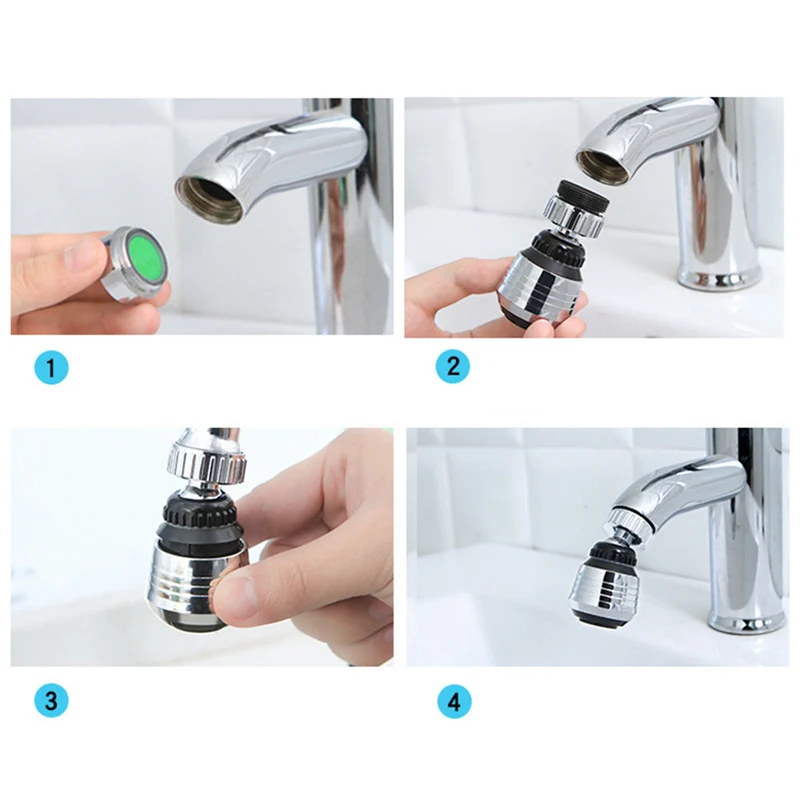 1

2

3

4