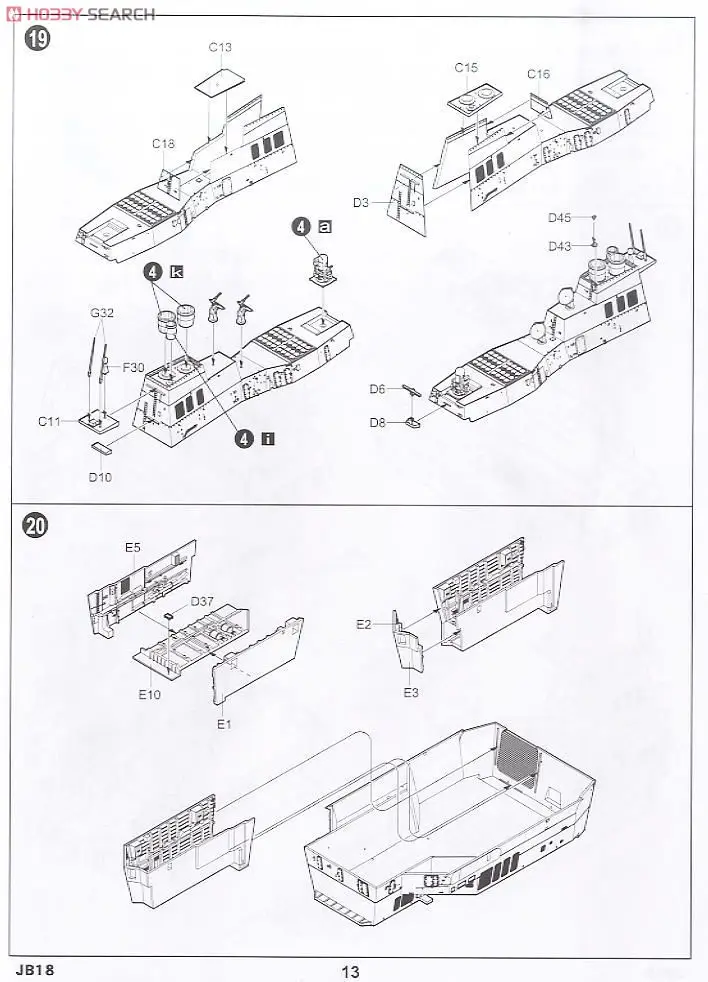 HOBBY SEARCH

19

C13

C18

C15

C16

D3

D45

D43

4 a

4 k

G32

F30

C11

D10

4 i

D6

D8

20

E5

D37

E10

E1

E2

E3

JB18

13