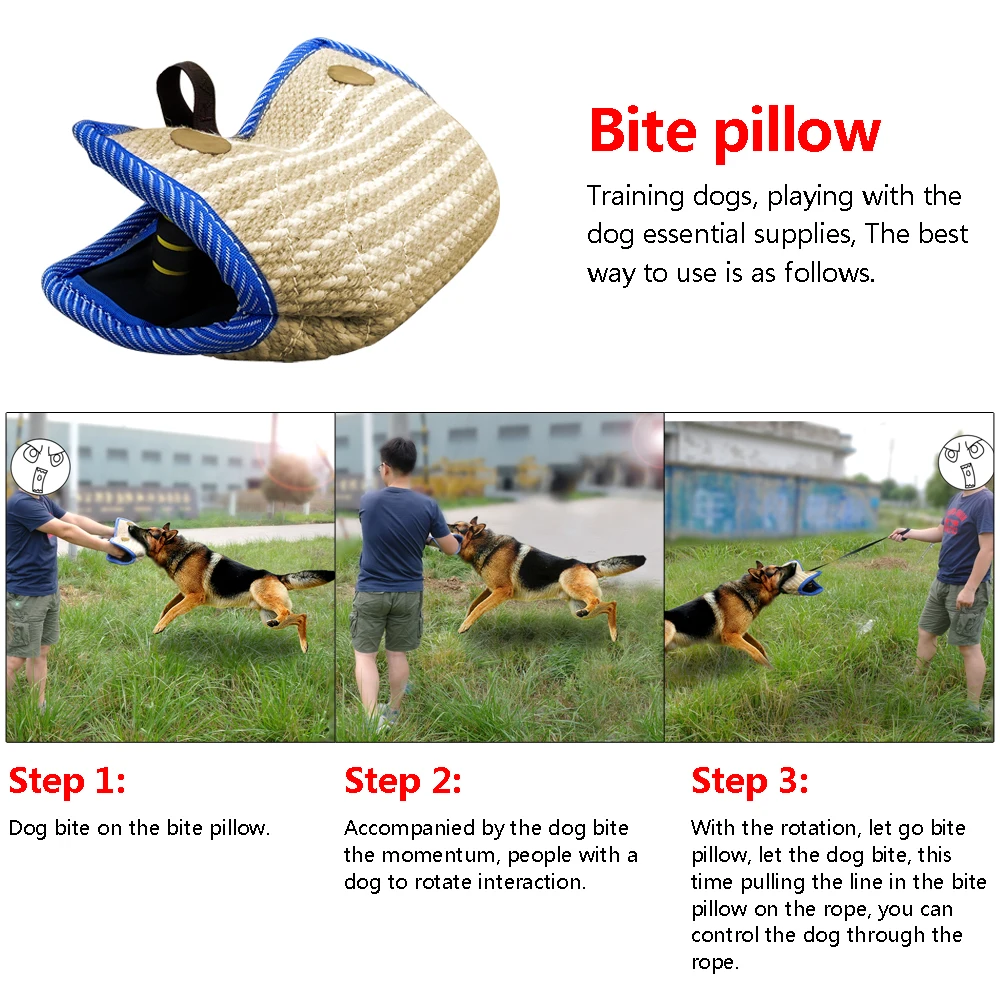 Bite pillow

Training dogs, playing with the dog essential supplies, The best way to use is as follows.

Step 1:

Dog bite on the bite pillow.

Step 2:

Accompanied by the dog bite the momentum, people with a dog to rotate interaction.

Step 3:

With the rotation, let go bite pillow, let the dog bite, this time pulling the line in the bite pillow on the rope, you can control the dog through the rope.