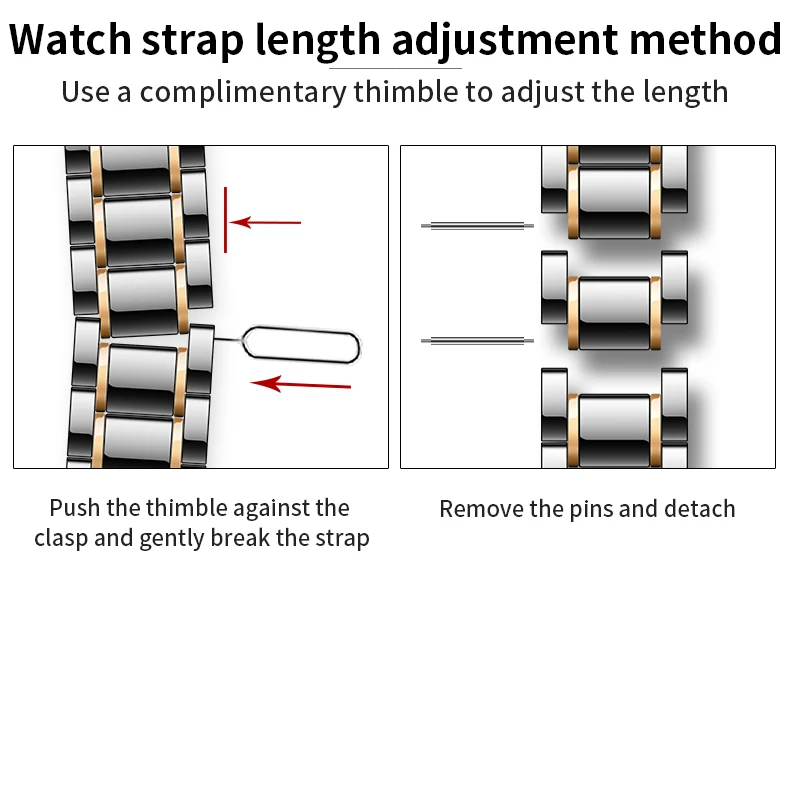 Watch strap length adjustment method

Use a complimentary thimble to adjust the length

Push the thimble against the clasp and gently break the strap

Remove the pins and detach