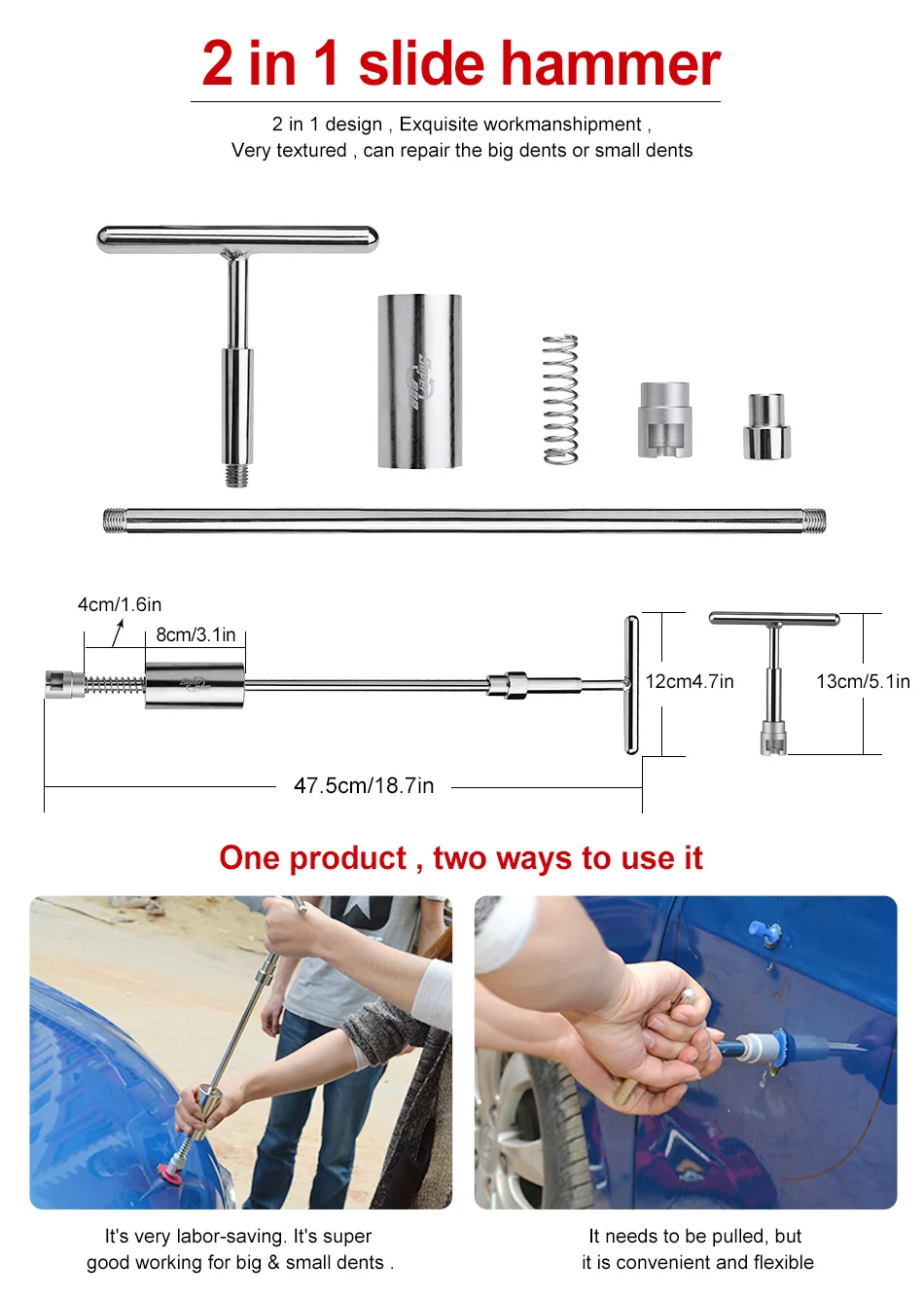 2 in 1 slide hammer

2 in 1 design , Exquisite workmanshipment ,
Very textured , can repair the big dents or small dents

4cm/1.6in

8cm/3.1in

12cm4.7in

13cm/5.1in

47.5cm/18.7in

One product , two ways to use it

It's very labor-saving. It's super good working for big & small dents .

It needs to be pulled, but it is convenient and flexible