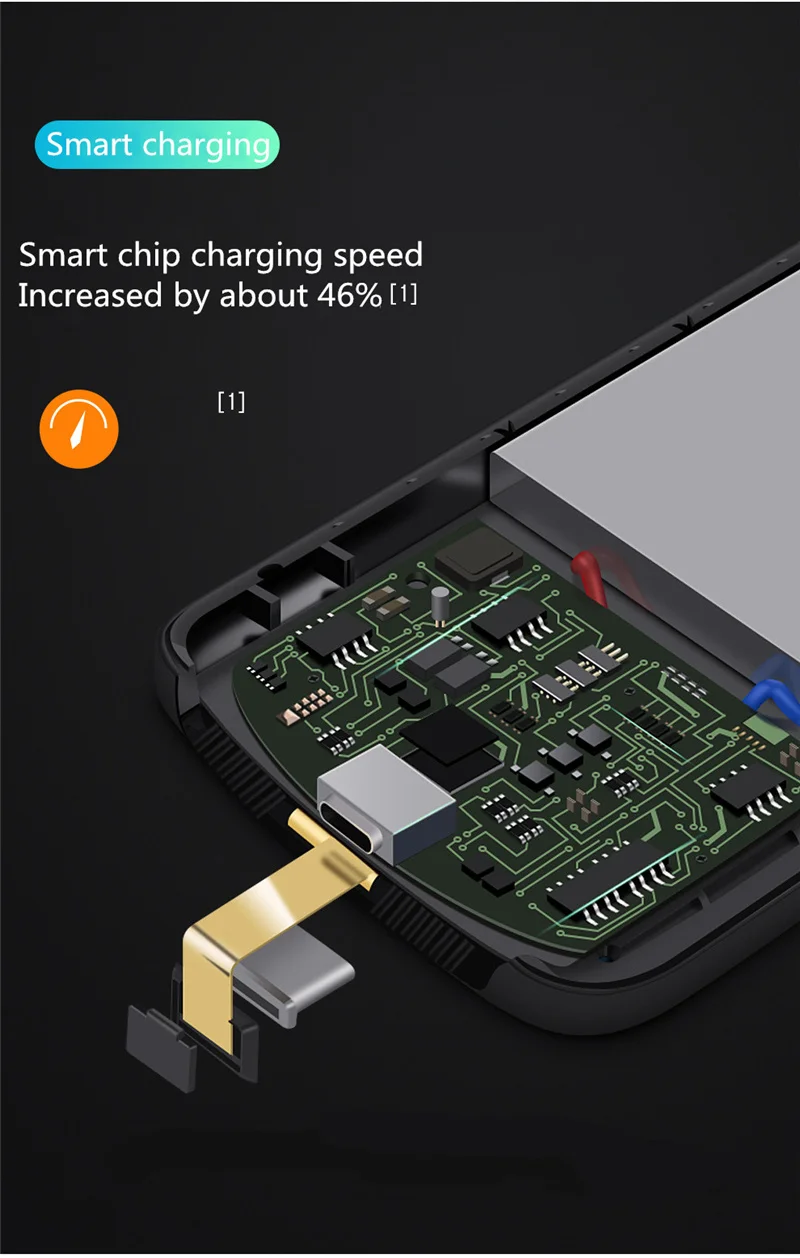 Smart charging

Smart chip charging speed
Increased by about 46% [1]

[1]