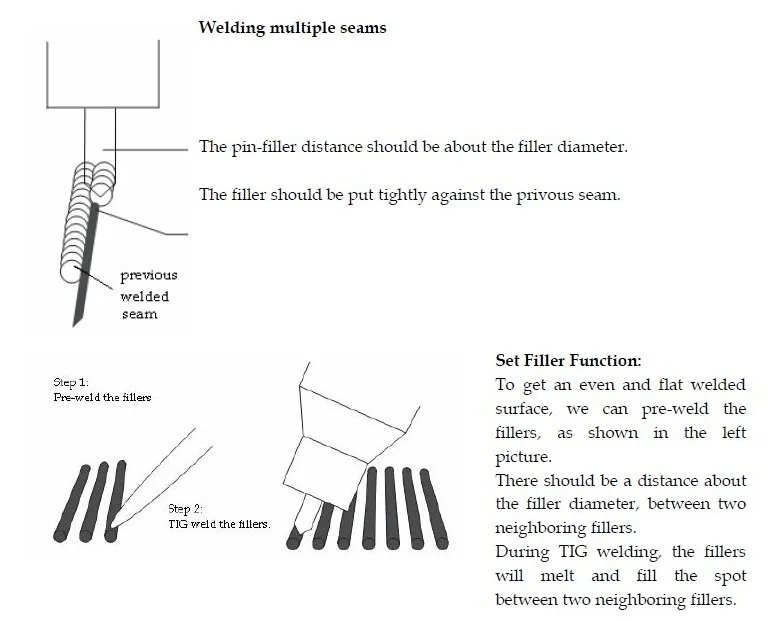 Welding multiple seams

The pin-filler distance should be about the filler diameter.

The filler should be put tightly against the privous seam.

previous welded seam

Step 1:
Pre-weld the fillers

Step 2:
TIG weld the fillers.

Set Filler Function:
To get an even and flat welded surface, we can pre-weld the fillers, as shown in the left picture.
There should be a distance about the filler diameter, between two neighboring fillers.
During TIG welding, the fillers will melt and fill the spot between two neighboring fillers.