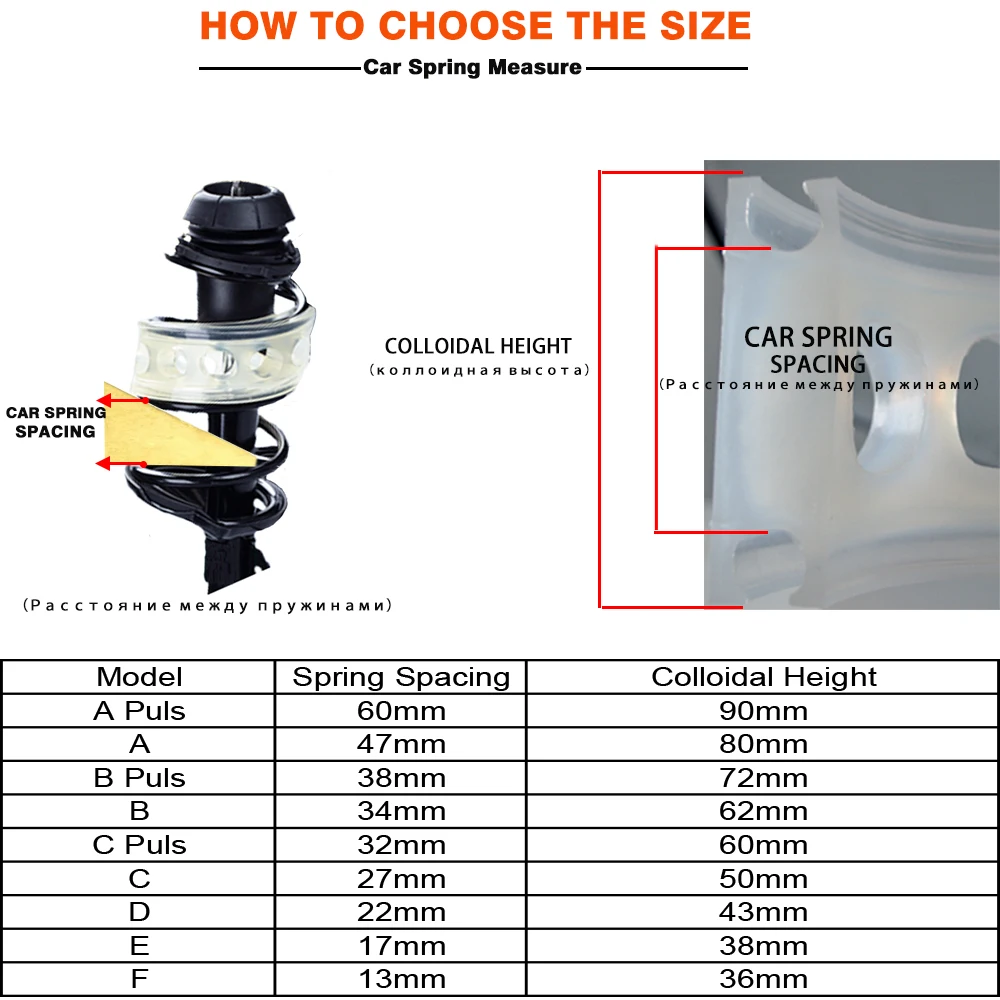 HOW TO CHOOSE THE SIZE

Car Spring Measure

CAR SPRING SPACING

(Расстояние между пружинами)

COLLOIDAL HEIGHT
(коллоидная высота)

CAR SPRING SPACING
(Расстояние между пружинами)

| Model | Spring Spacing | Colloidal Height |
|---|---|---|
| A Puls | 60mm | 90mm |
| A | 47mm | 80mm |
| B Puls | 38mm | 72mm |
| B | 34mm | 62mm |
| C Puls | 32mm | 60mm |
| C | 27mm | 50mm |
| D | 22mm | 43mm |
| E | 17mm | 38mm |
| F | 13mm | 36mm |