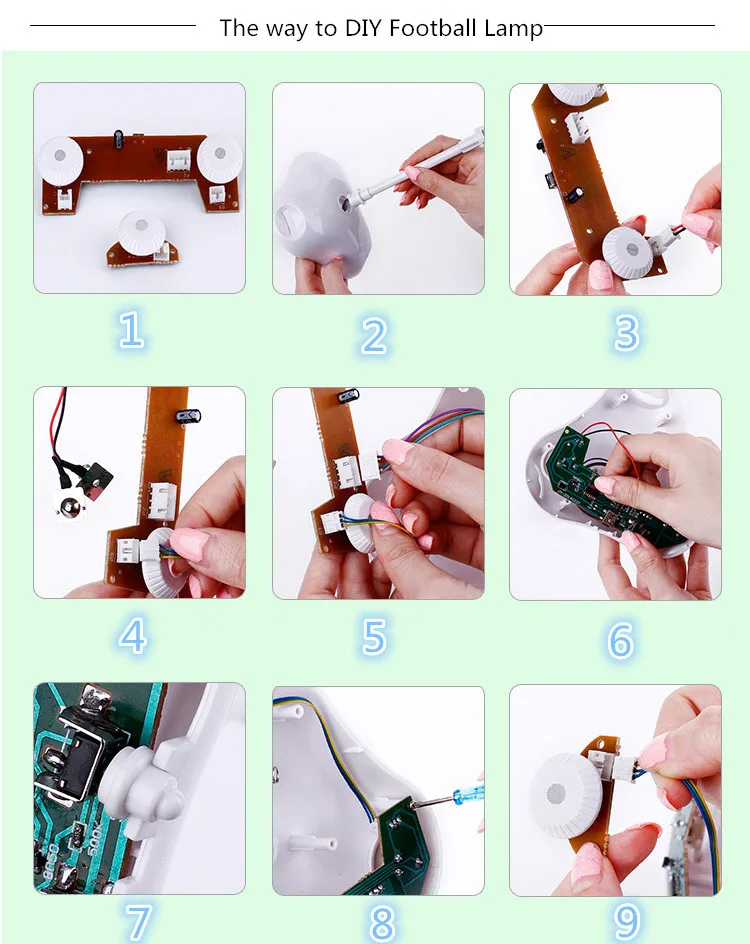 The way to DIY Football Lamp

1

2

3

4

5

6

7

8

9