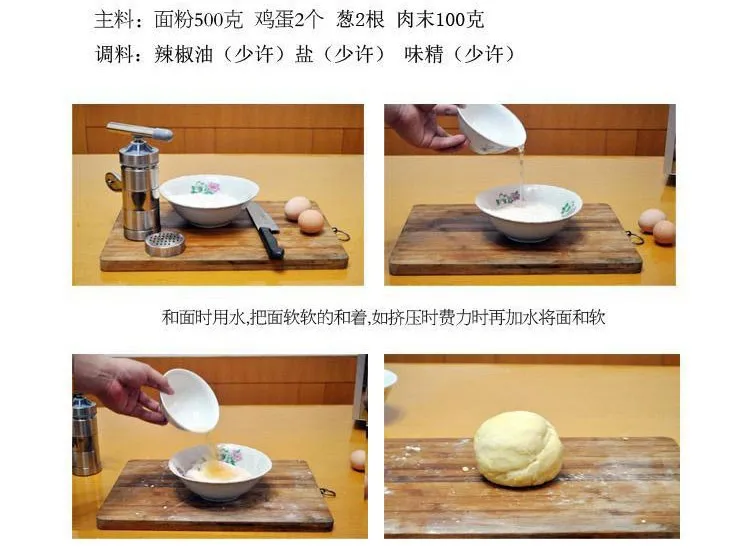 主料：面粉500克 鸡蛋2个 葱2根 肉末100克

调料：辣椒油（少许）盐（少许） 味精（少许）

和面时用水,把面软软的和着,如挤压时费力时再加水将面和软