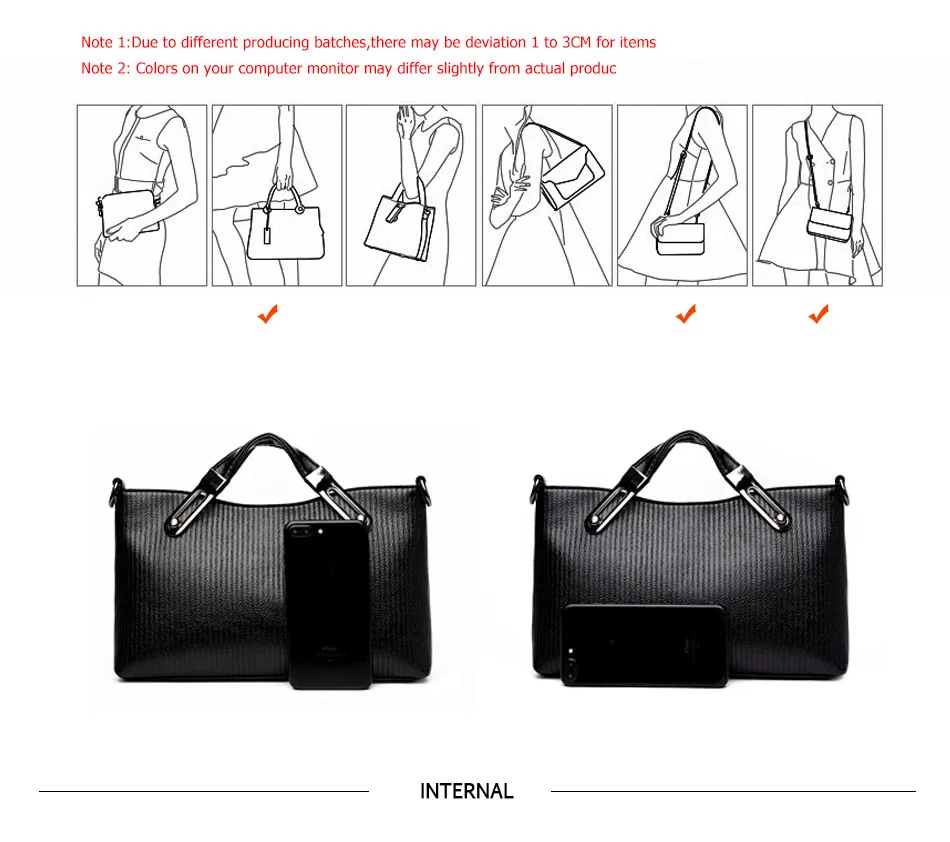 Note 1:Due to different producing batches,there may be deviation 1 to 3CM for items
Note 2: Colors on your computer monitor may differ slightly from actual produc

INTERNAL