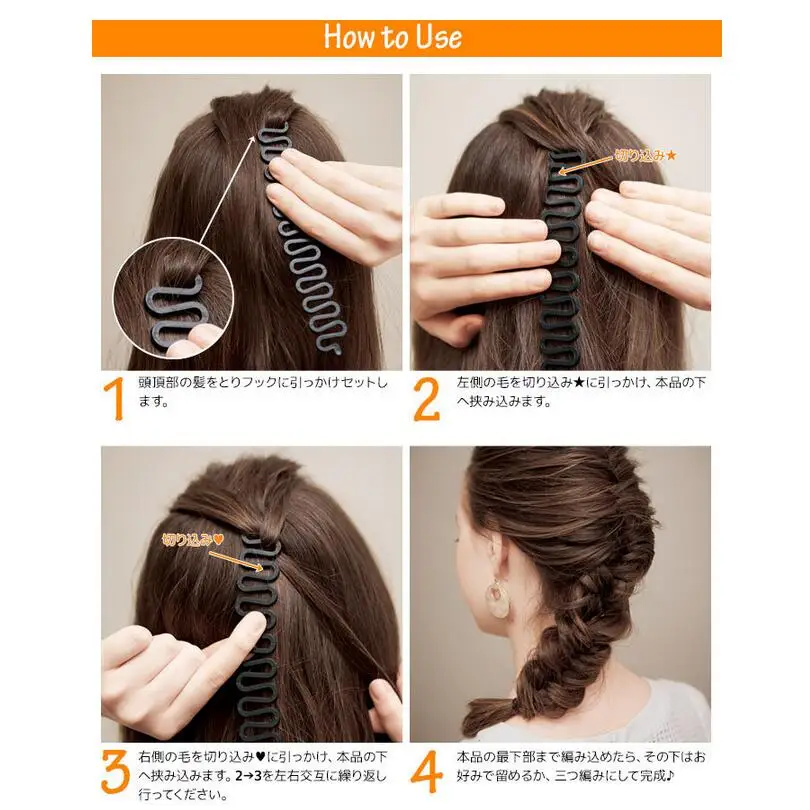 How to Use

切り込み★

1 頭頂部の髪をとりフックに引っかけセットします。

2 左側の毛を切り込み★に引っかけ、本品の下へ挟み込みます。

切り込み♥

3 右側の毛を切り込み♥に引っかけ、本品の下へ挟み込みます。2→3を左右交互に繰り返し行ってください。

4 本品の最下部まで編み込めたら、その下はお好みで留めるか、三つ編みにして完成♪