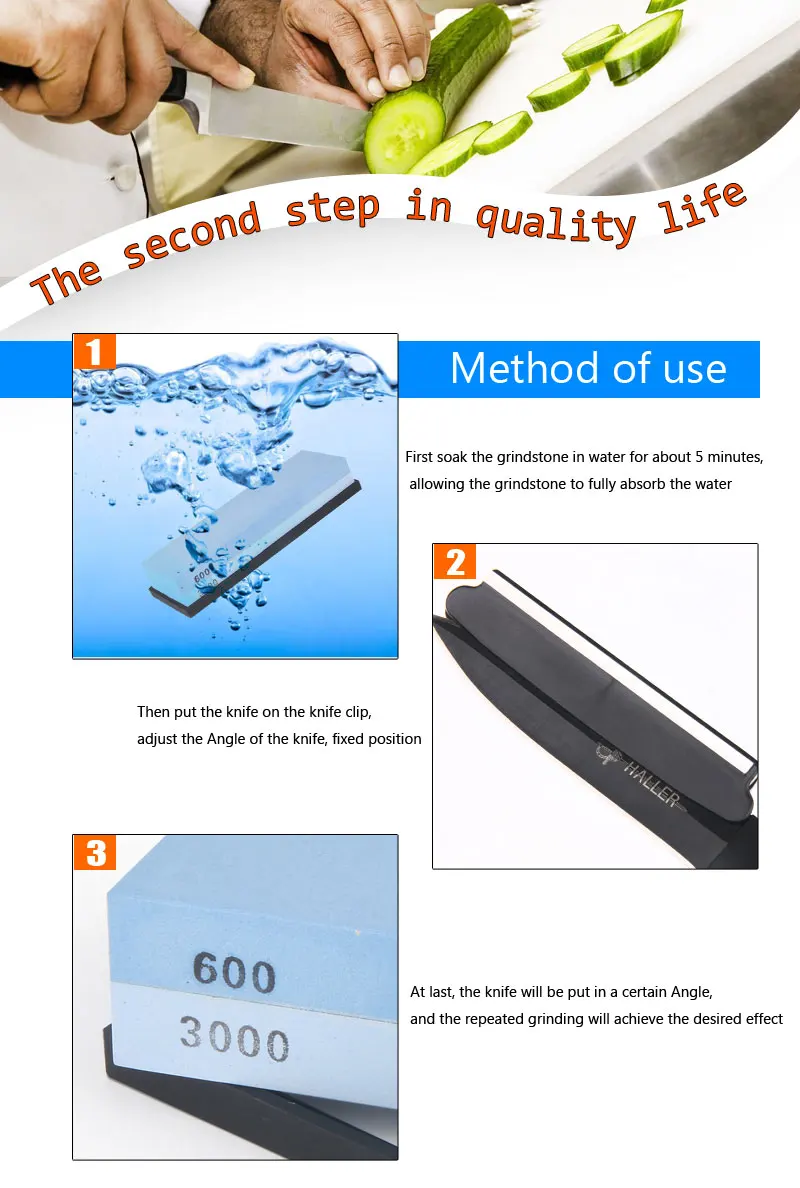 The second step in quality life

1

Method of use

600

First soak the grindstone in water for about 5 minutes, allowing the grindstone to fully absorb the water

2

HALLER

Then put the knife on the knife clip, adjust the Angle of the knife, fixed position

3

600

3000

At last, the knife will be put in a certain Angle, and the repeated grinding will achieve the desired effect