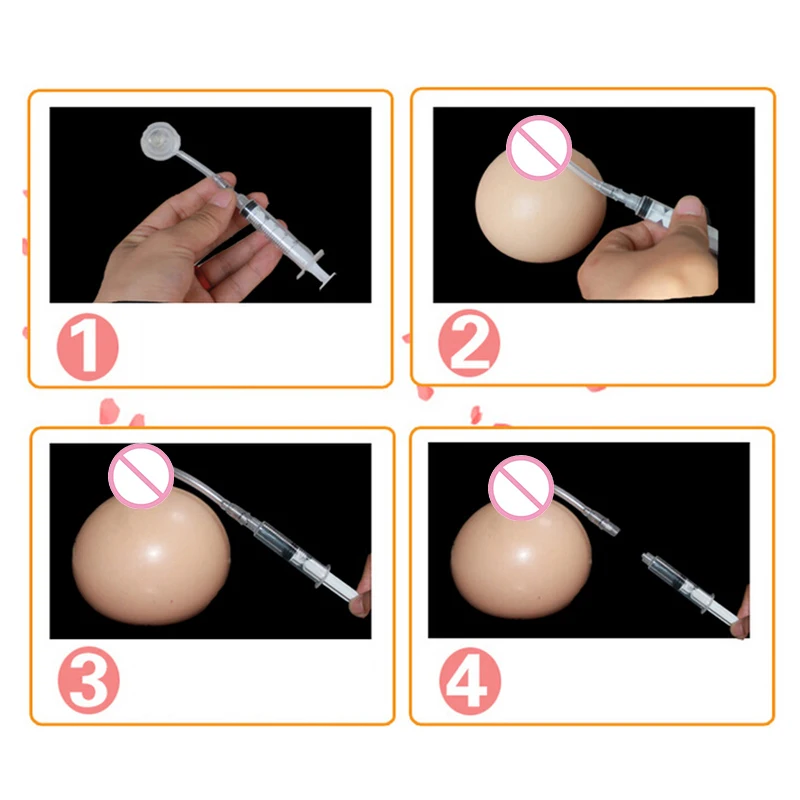 1

2

3

4