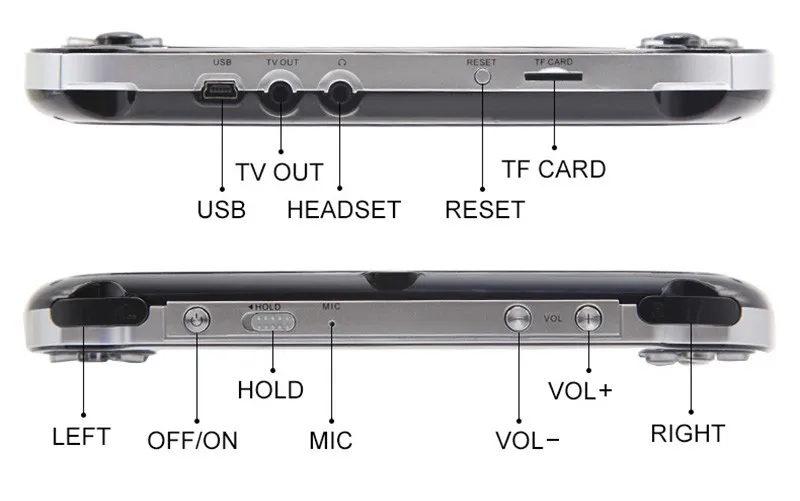 USB TV OUT
RESET TF CARD

TV OUT
TF CARD
USB
HEADSET
RESET

◄HOLD
MIC
VOL

HOLD
VOL+
LEFT
OFF/ON
MIC
VOL−
RIGHT