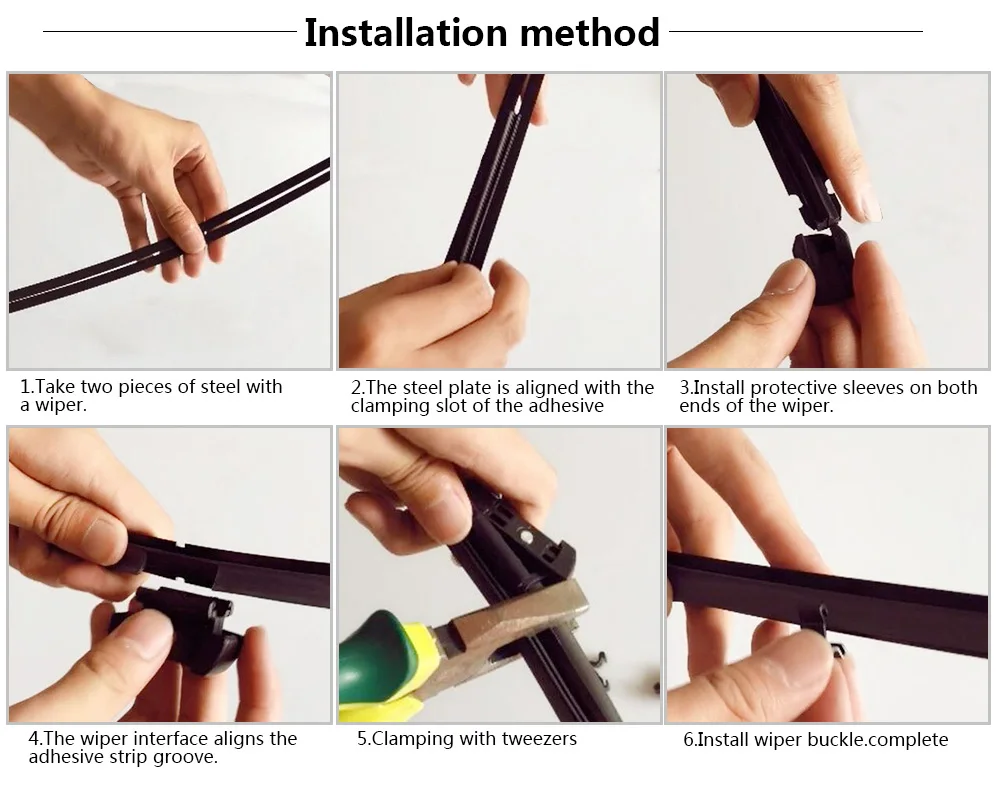 Installation method

1.Take two pieces of steel with a wiper.

2.The steel plate is aligned with the clamping slot of the adhesive

3.Install protective sleeves on both ends of the wiper.

4.The wiper interface aligns the adhesive strip groove.

5.Clamping with tweezers

6.Install wiper buckle.complete