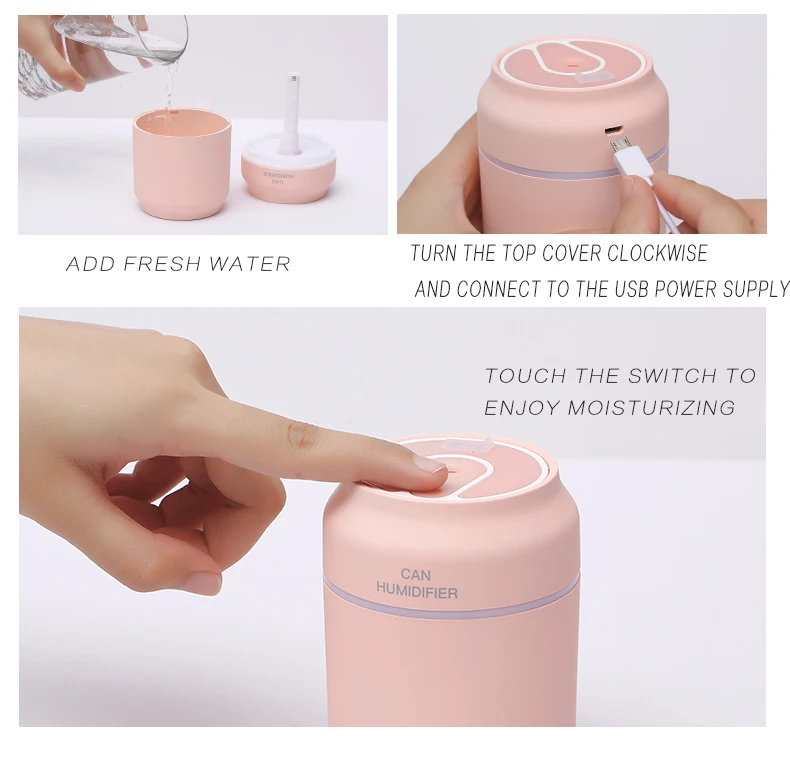 CAN
HUMIDIFIER

ADD FRESH WATER

TURN THE TOP COVER CLOCKWISE
AND CONNECT TO THE USB POWER SUPPLY

TOUCH THE SWITCH TO
ENJOY MOISTURIZING

CAN
HUMIDIFIER