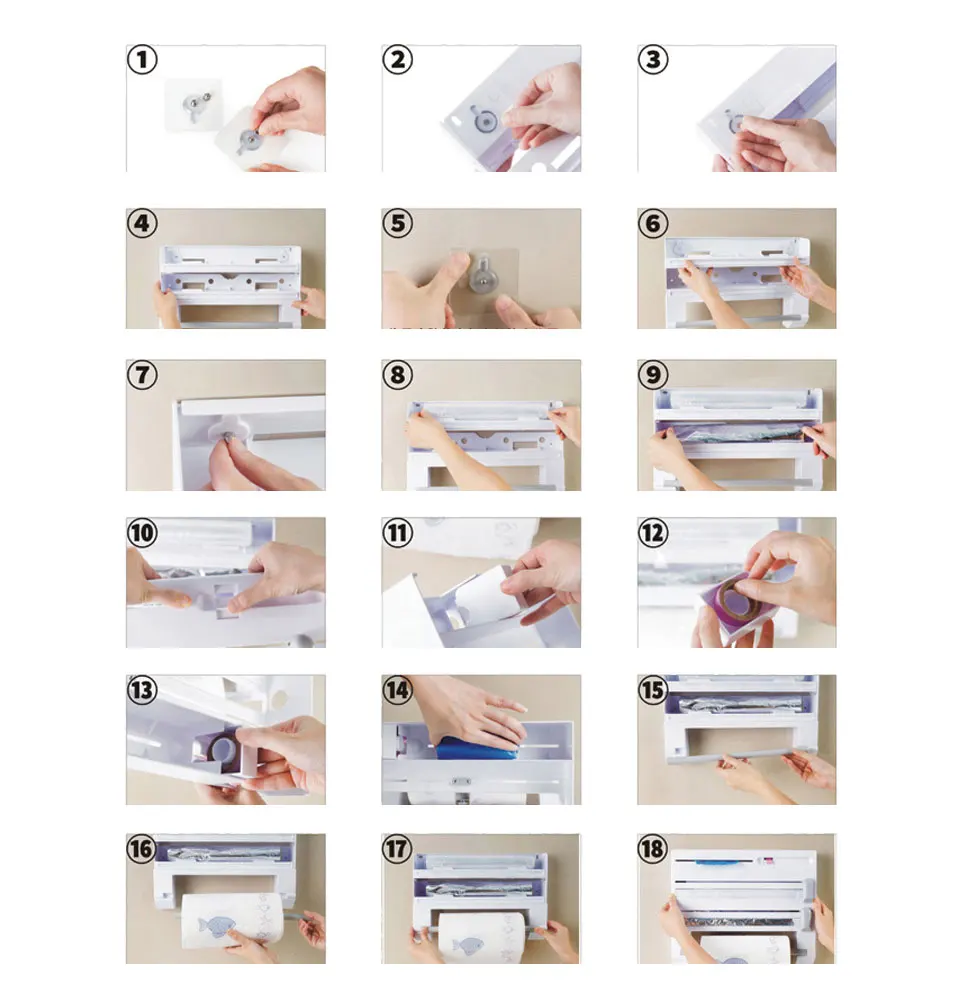 1
2
3
4
5
6
7
8
9
10
11
12
13
14
15
16
17
18