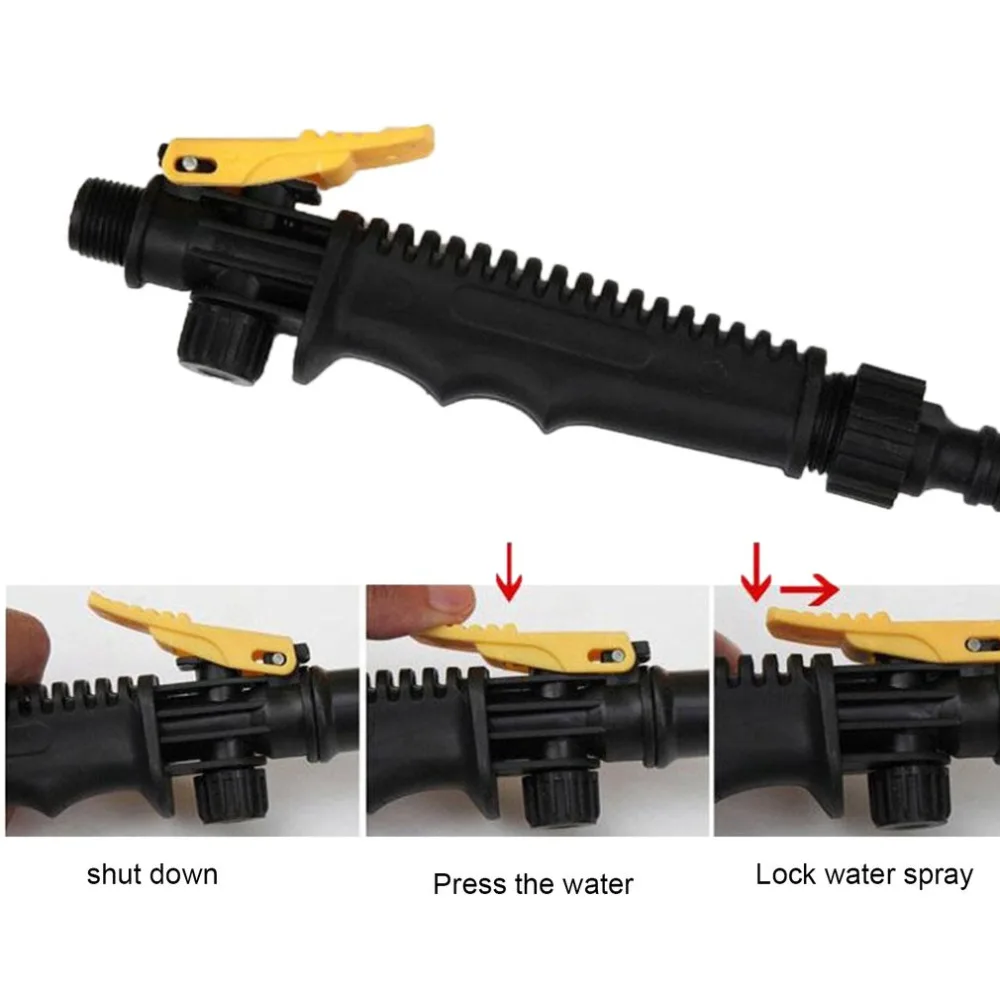 shut down

Press the water

Lock water spray