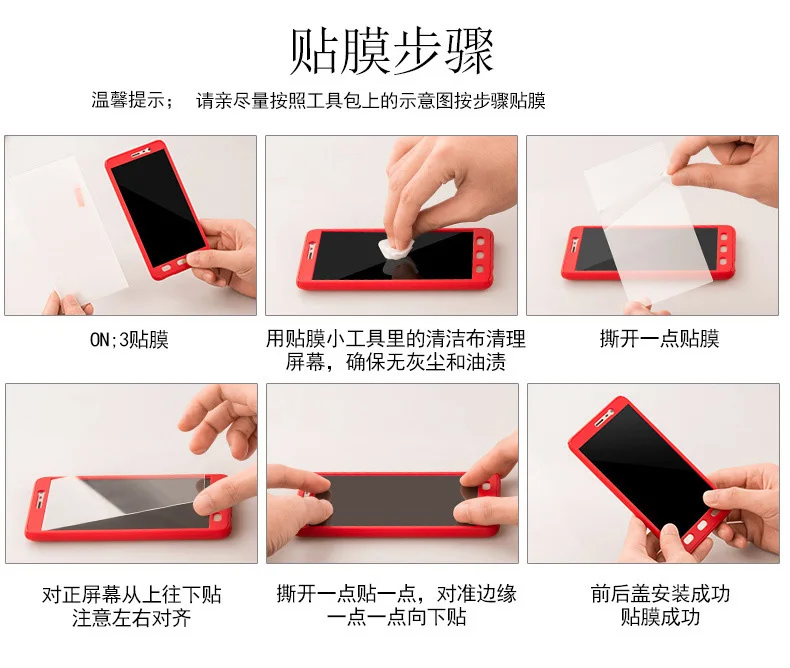 贴膜步骤

温馨提示； 请亲尽量按照工具包上的示意图按步骤贴膜

ON;3贴膜

用贴膜小工具里的清洁布清理屏幕，确保无灰尘和油渍

撕开一点贴膜

对正屏幕从上往下贴
注意左右对齐

撕开一点贴一点，对准边缘
一点一点向下贴

前后盖安装成功
贴膜成功