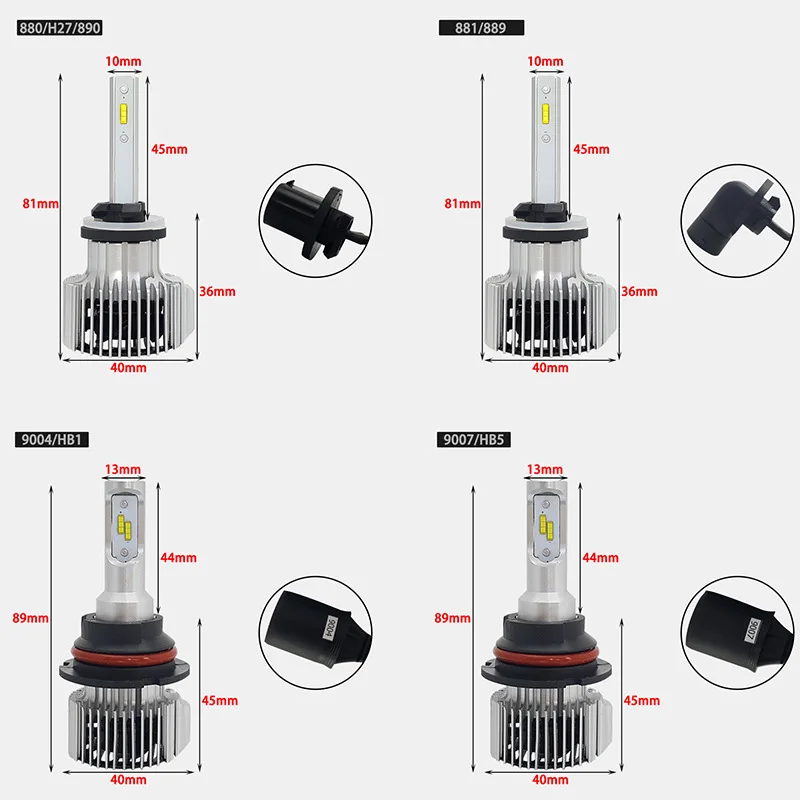 880/H27/890

10mm

45mm

81mm

36mm

40mm

881/889

10mm

45mm

81mm

36mm

40mm

9004/HB1

13mm

44mm

89mm

45mm

40mm

9004

9007/HB5

13mm

44mm

89mm

45mm

40mm

9007