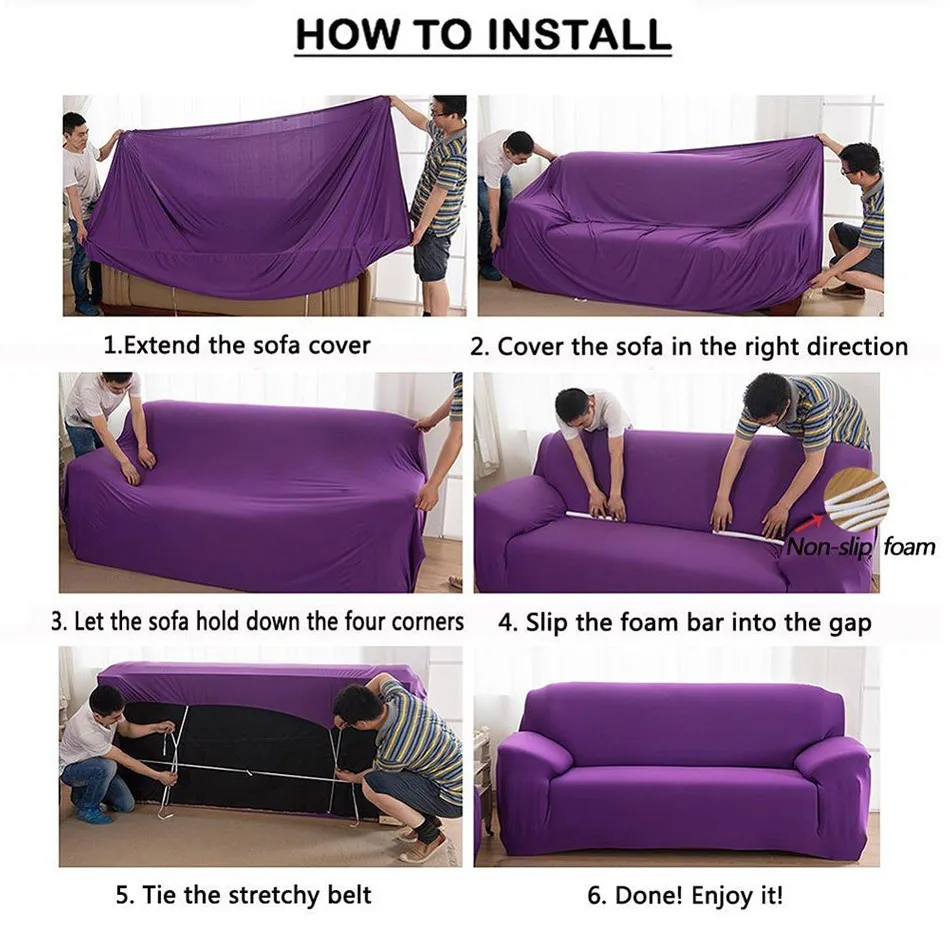 HOW TO INSTALL

1.Extend the sofa cover

2. Cover the sofa in the right direction

3. Let the sofa hold down the four corners

Non-slip foam

4. Slip the foam bar into the gap

5. Tie the stretchy belt

6. Done! Enjoy it!