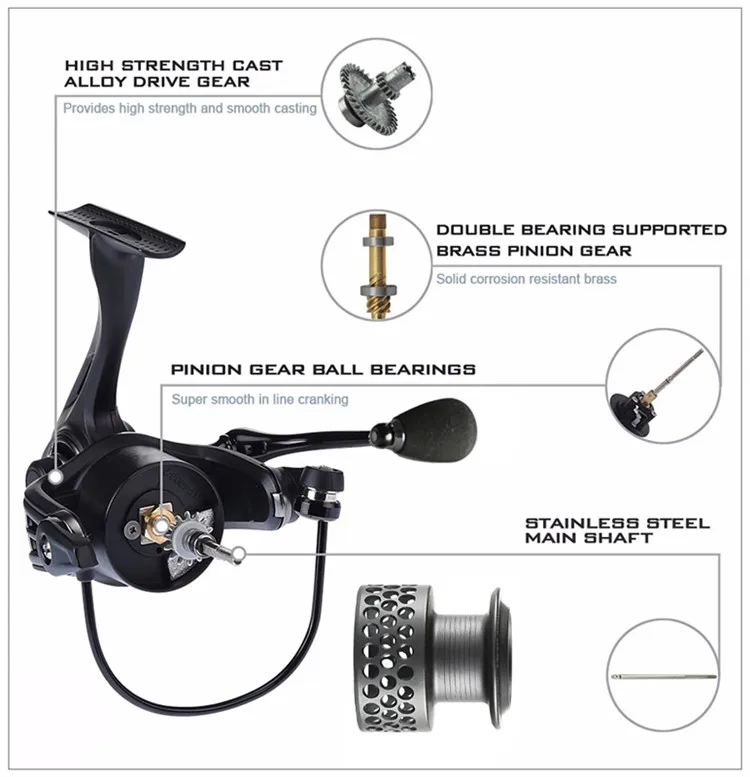 HIGH STRENGTH CAST ALLOY DRIVE GEAR

Provides high strength and smooth casting

DOUBLE BEARING SUPPORTED BRASS PINION GEAR

Solid corrosion resistant brass

PINION GEAR BALL BEARINGS

Super smooth in line cranking

STAINLESS STEEL MAIN SHAFT