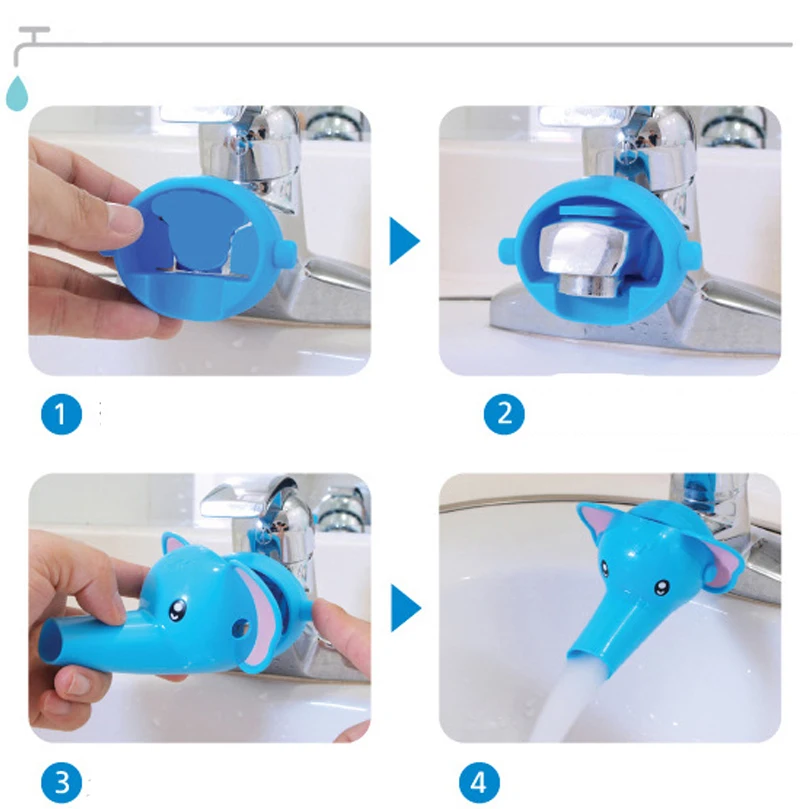 1

2

3

4